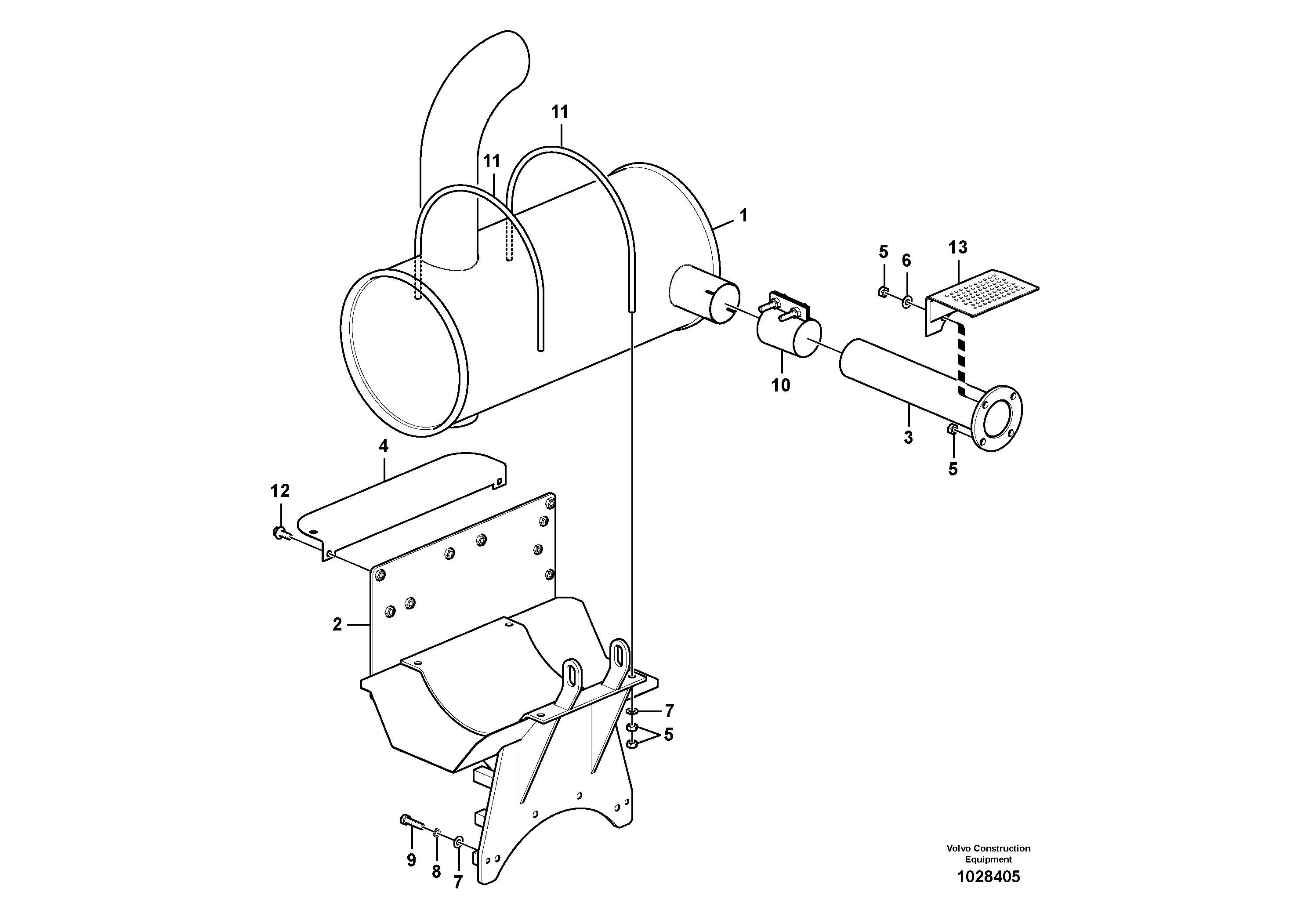 11
11
1
5
6
13
10
3
5
4
12
2
7
5
9
8
7
Volvo Construction Equipment
1028405