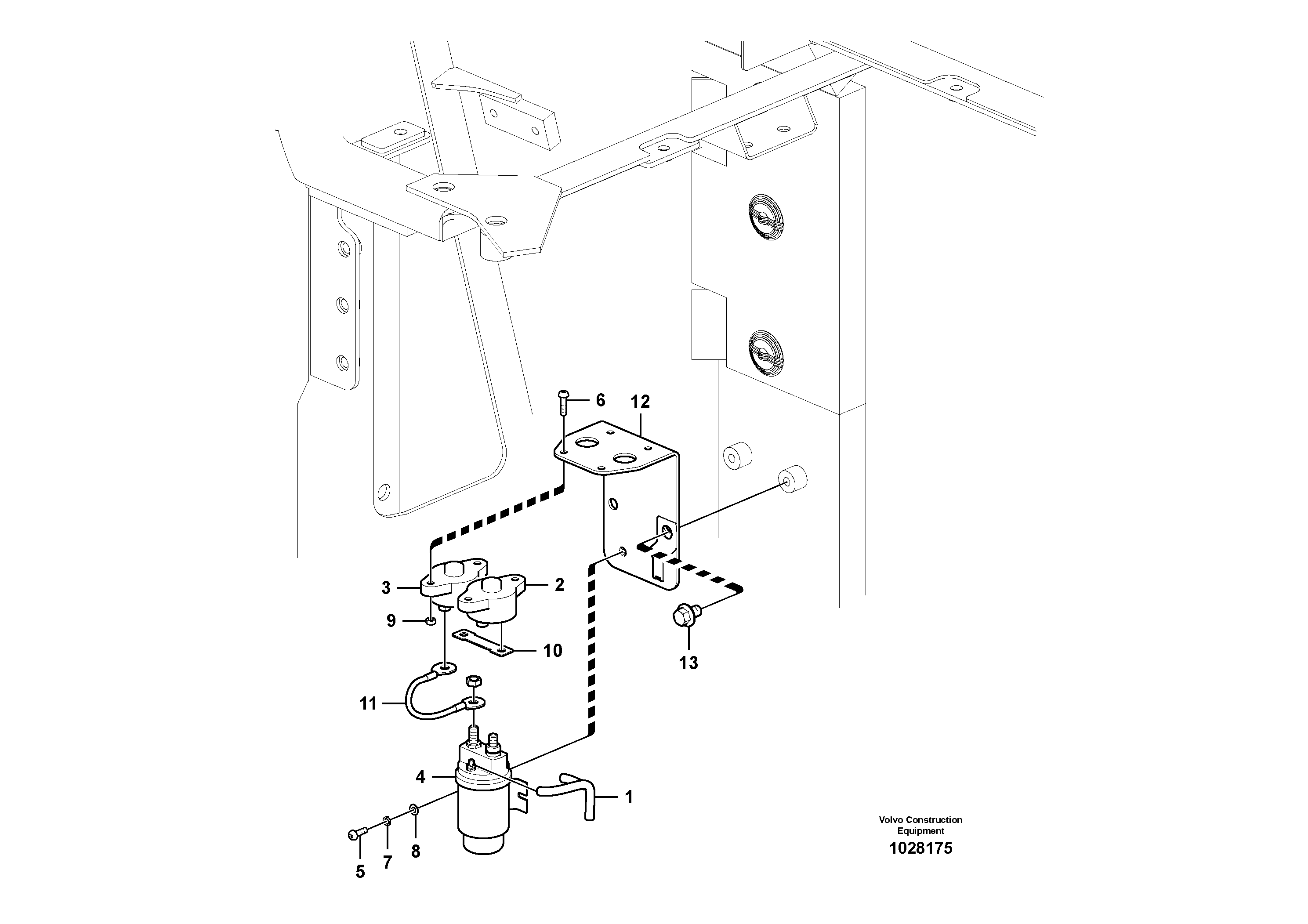 6
12
3
2
9
10
13
11
4
1
5
7
8
Volvo Construction Equipment
1028175