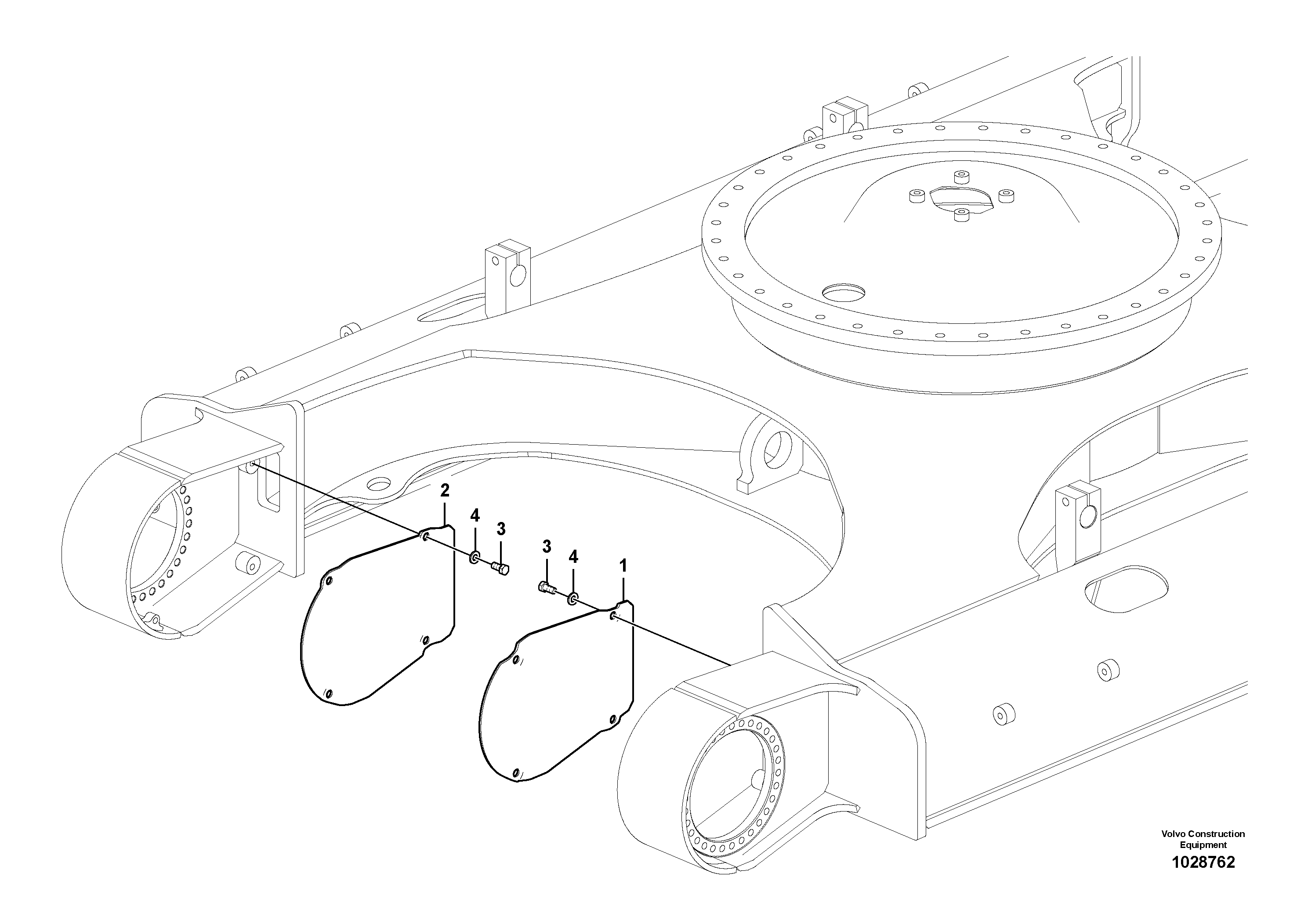 2

4

3

3

4

1

Volvo Construction Equipment

1028762