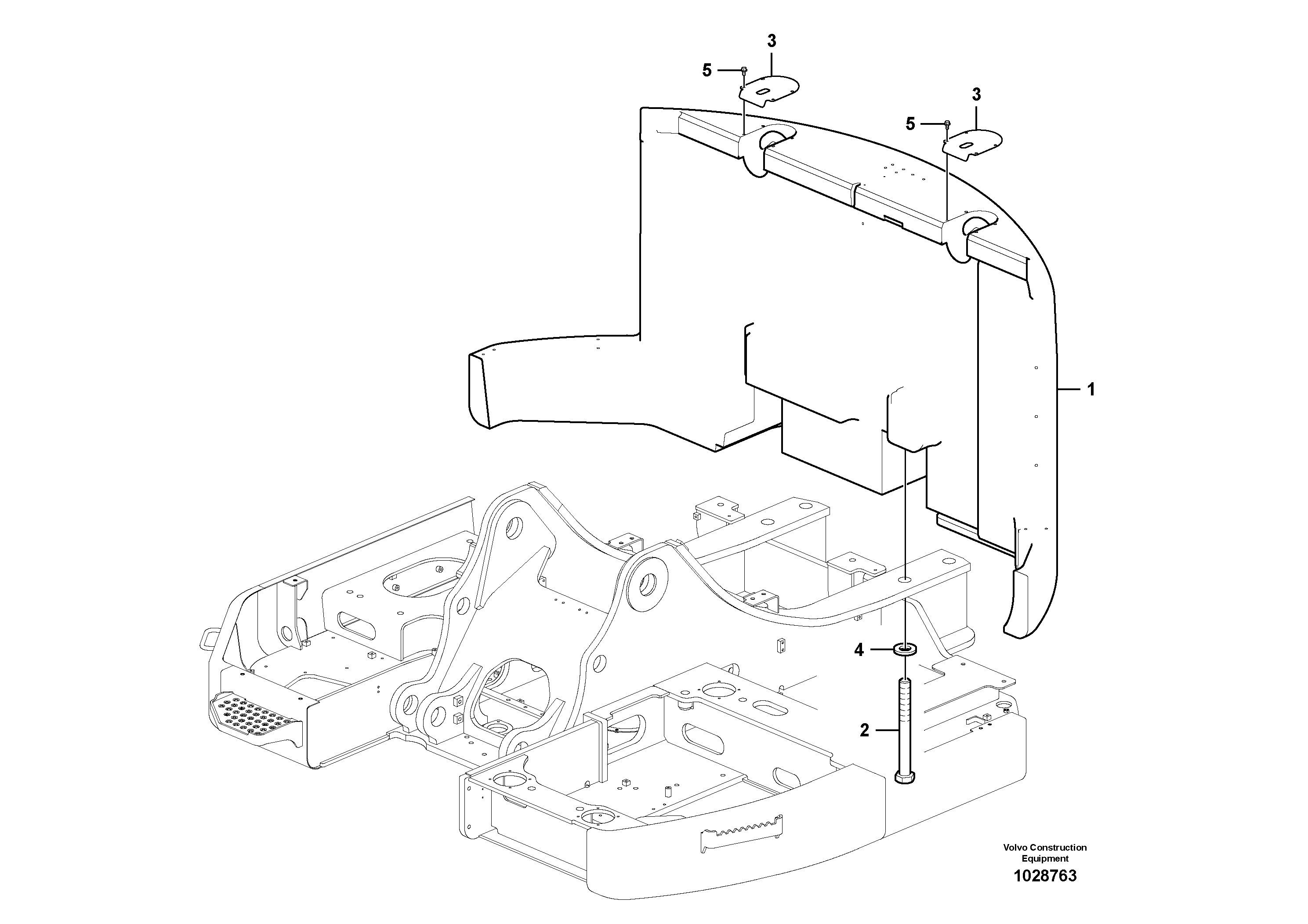 3
5
3
5
1
4
2
Volvo Construction Equipment
1028763