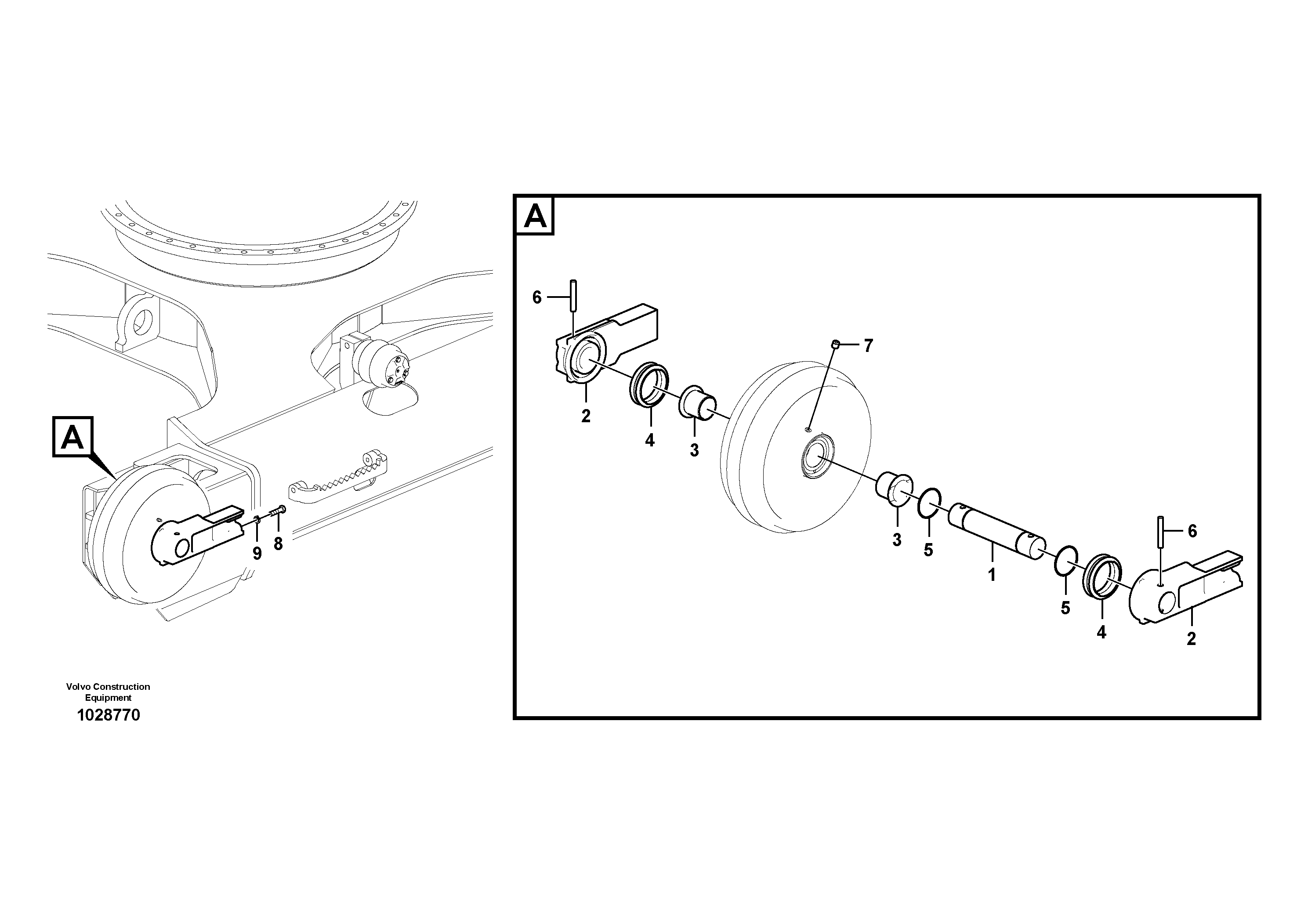 A

9
8

Volvo Construction Equipment
1028770

A

6
2
4
3
7
3
5
1
5
4
6
2