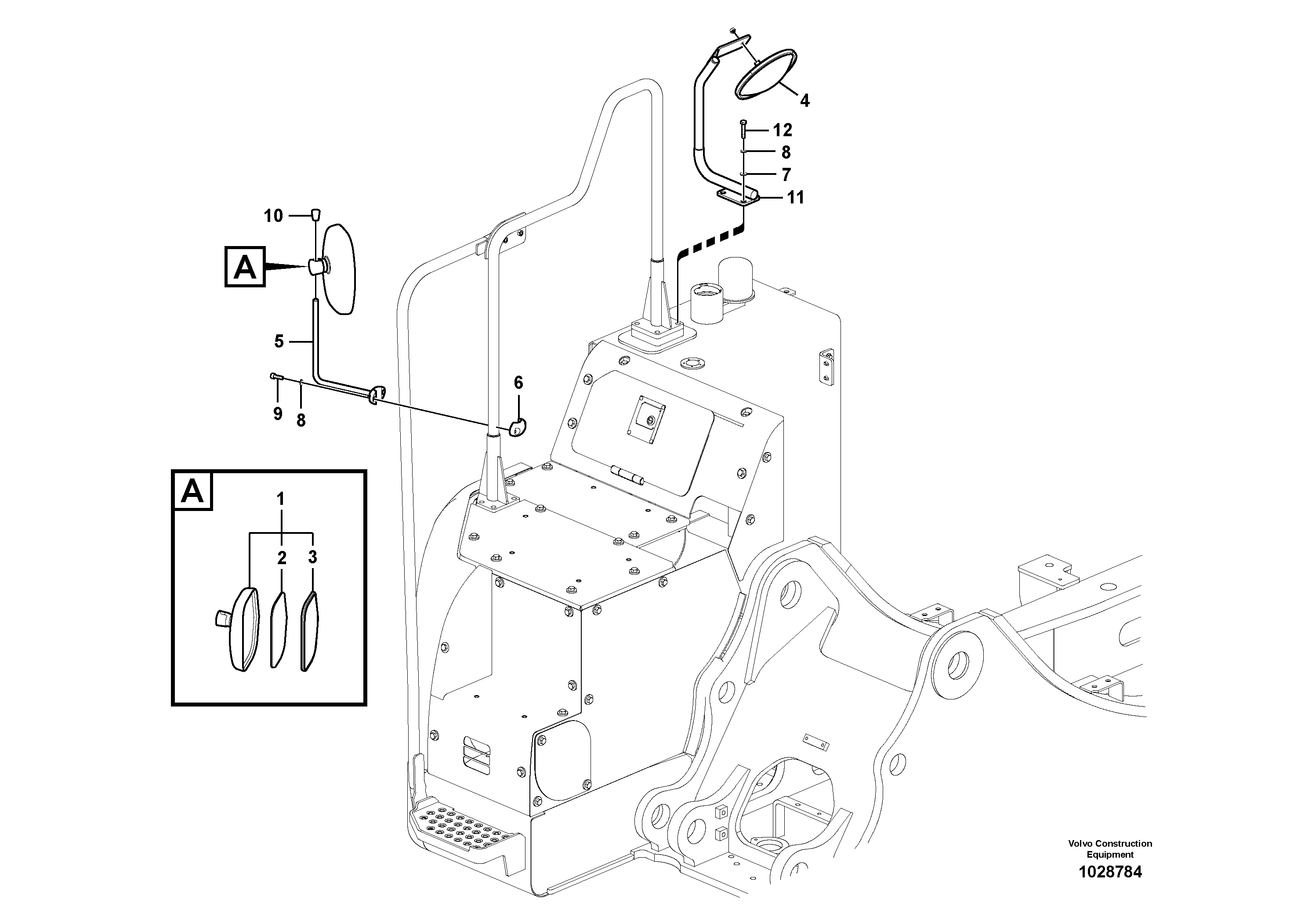 4

12

8

7

11

10

A

5

6

9

8

A

1

2

3

Volvo Construction Equipment

1028784