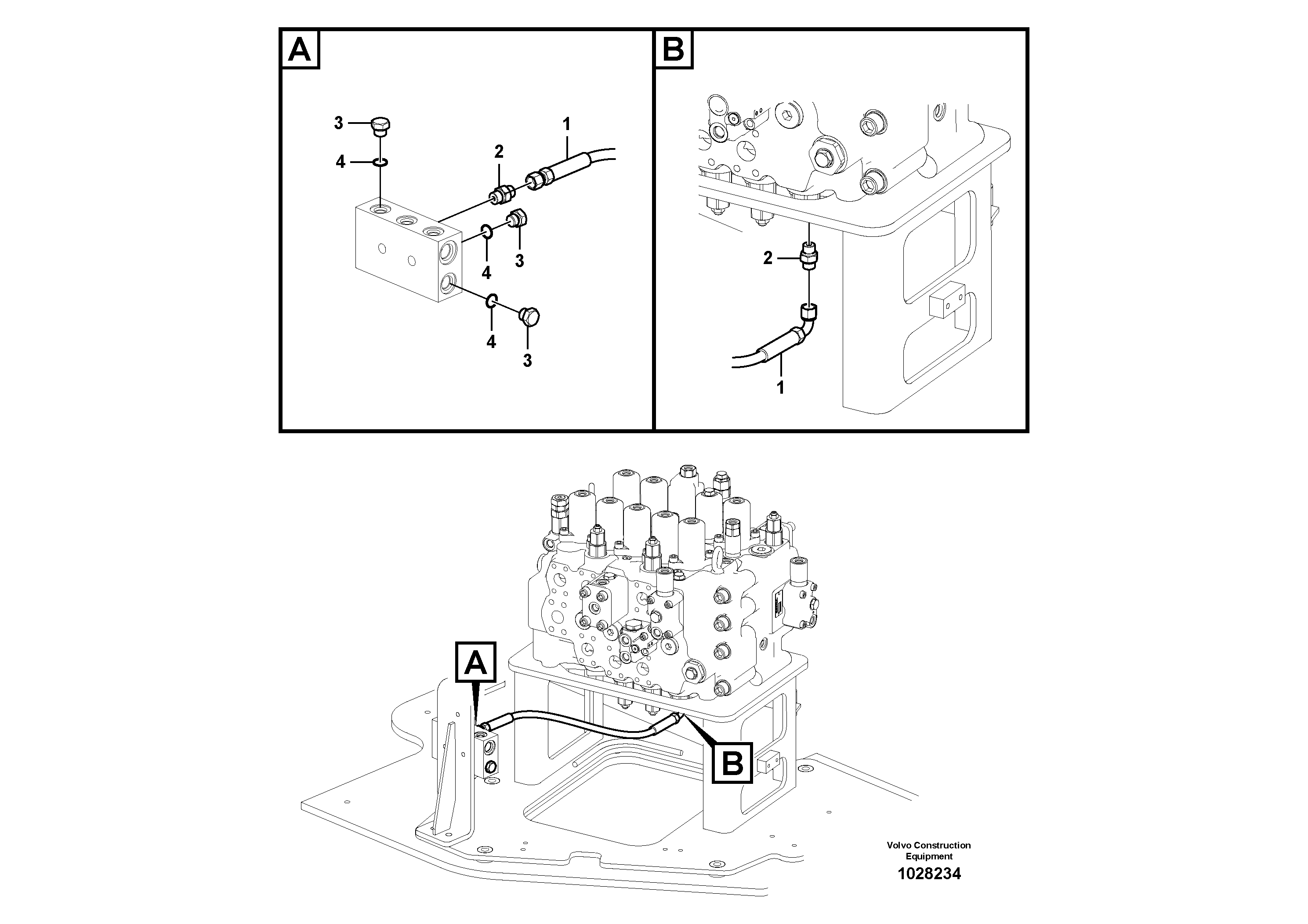 A

3
4
2
1
4
3
4
3

B

2
1

A
B

Volvo Construction Equipment
1028234