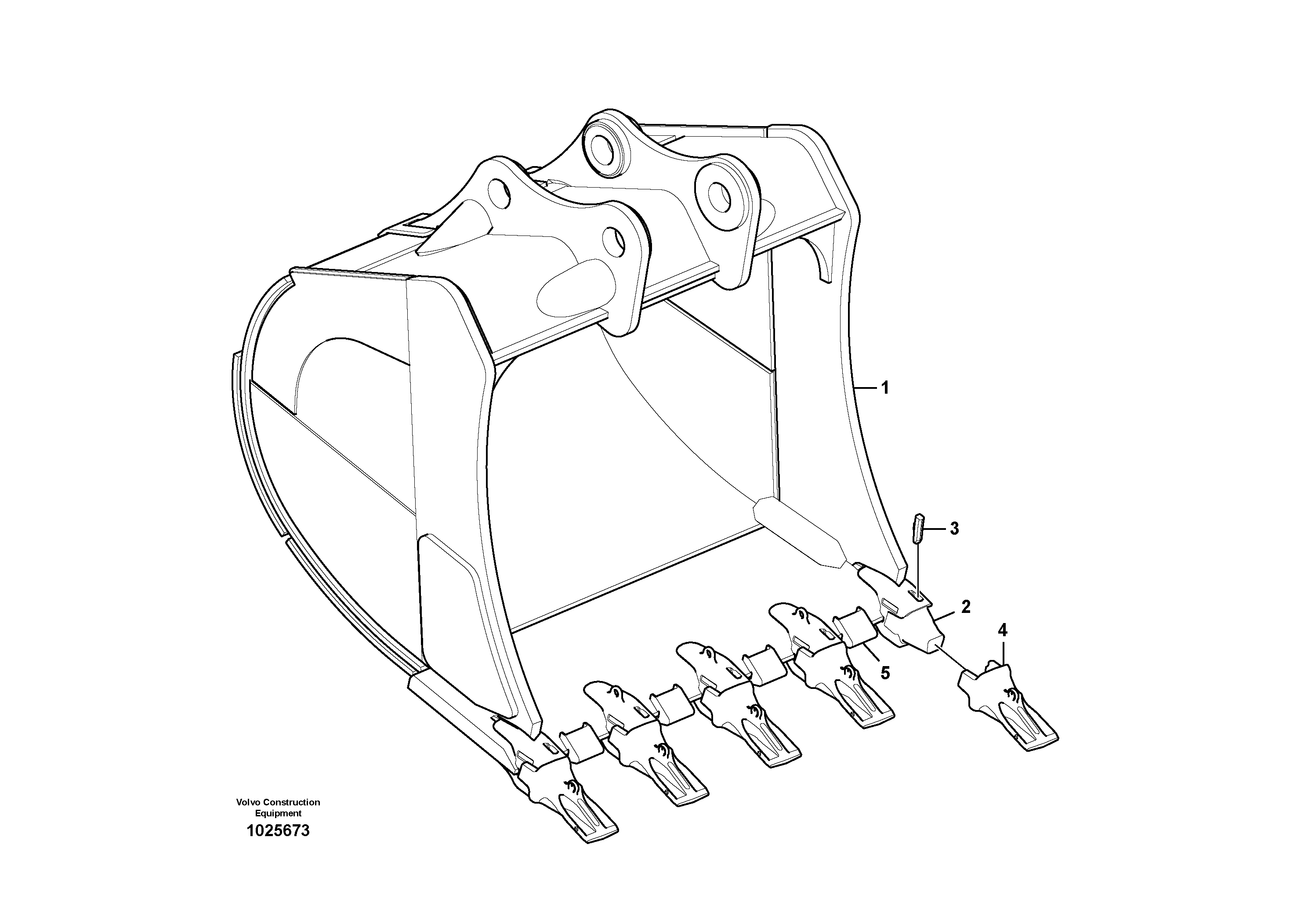 1

3

2

4

5

Volvo Construction Equipment

1025673