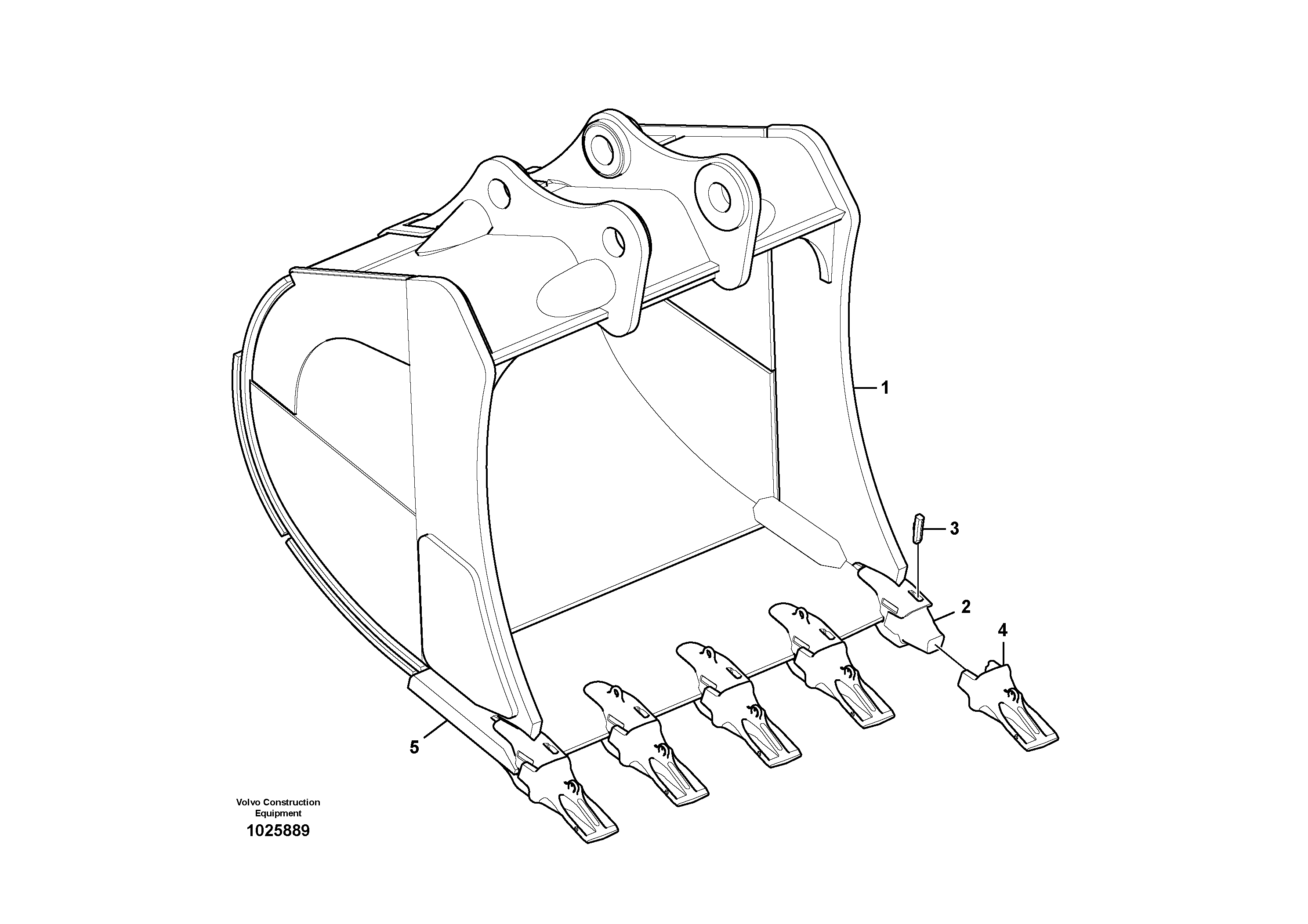 1
3
2
4
5
Volvo Construction Equipment
1025889