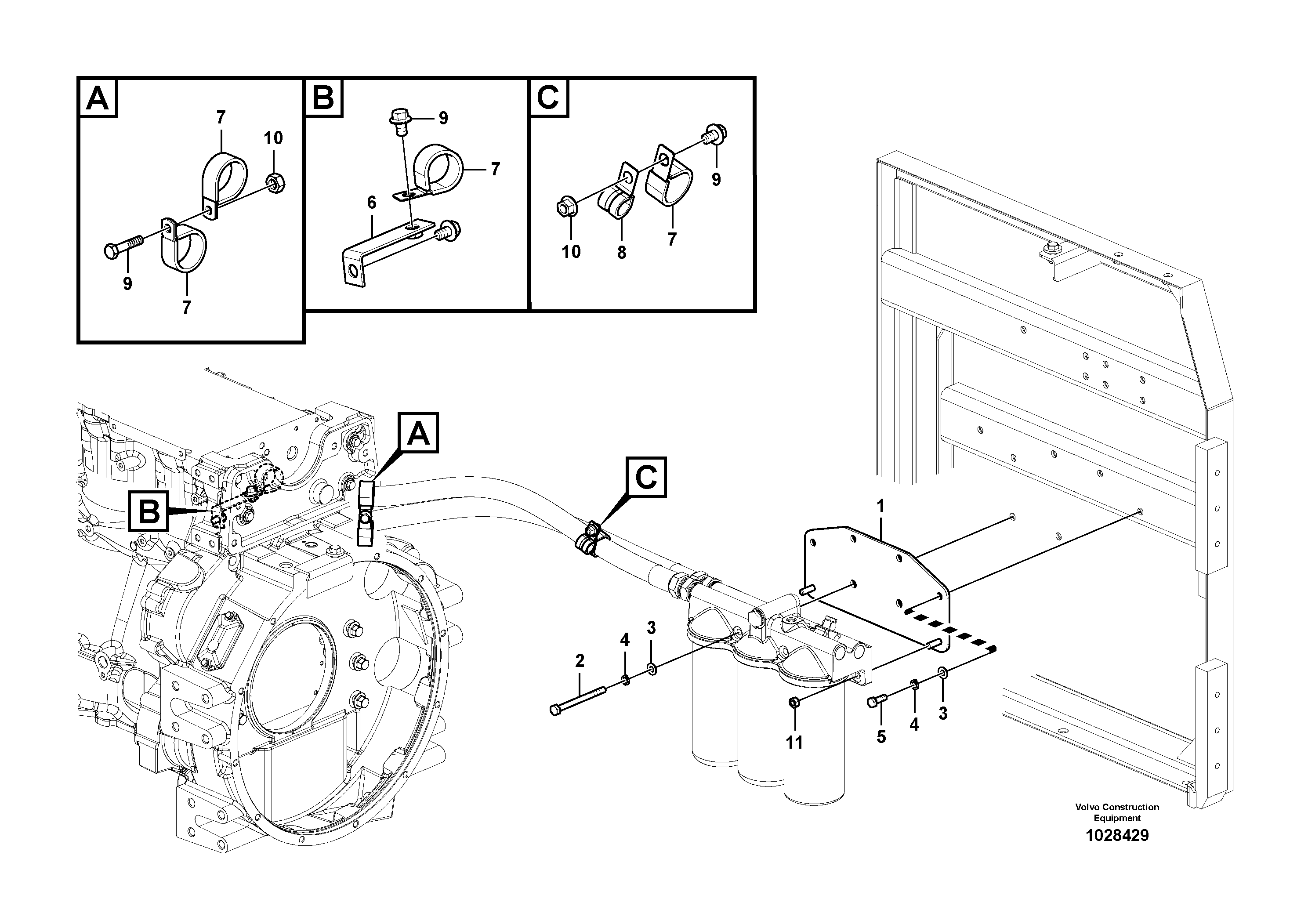 A
7
10
9
7

B
9
7
6

C
9
10
8
7

A
B
C
1
2
4
3
11
5
4
3

Volvo Construction Equipment
1028429