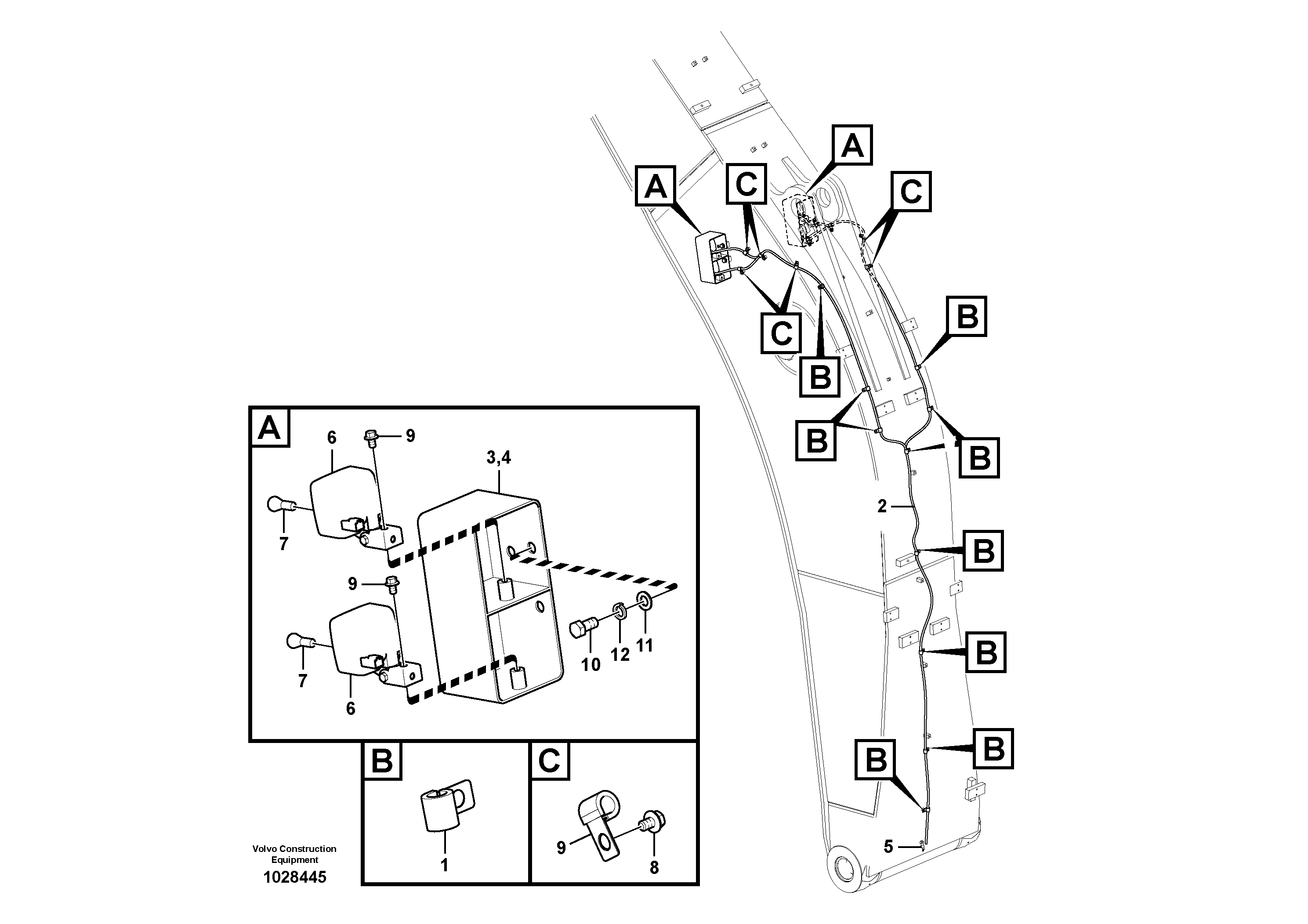 A
C
A
C
C
B
B
B
B
2
B
B
B
B
5

A
6
9
3,4
7
9
10
12
11
7
6

B
1

C
9
8

Volvo Construction Equipment
1028445