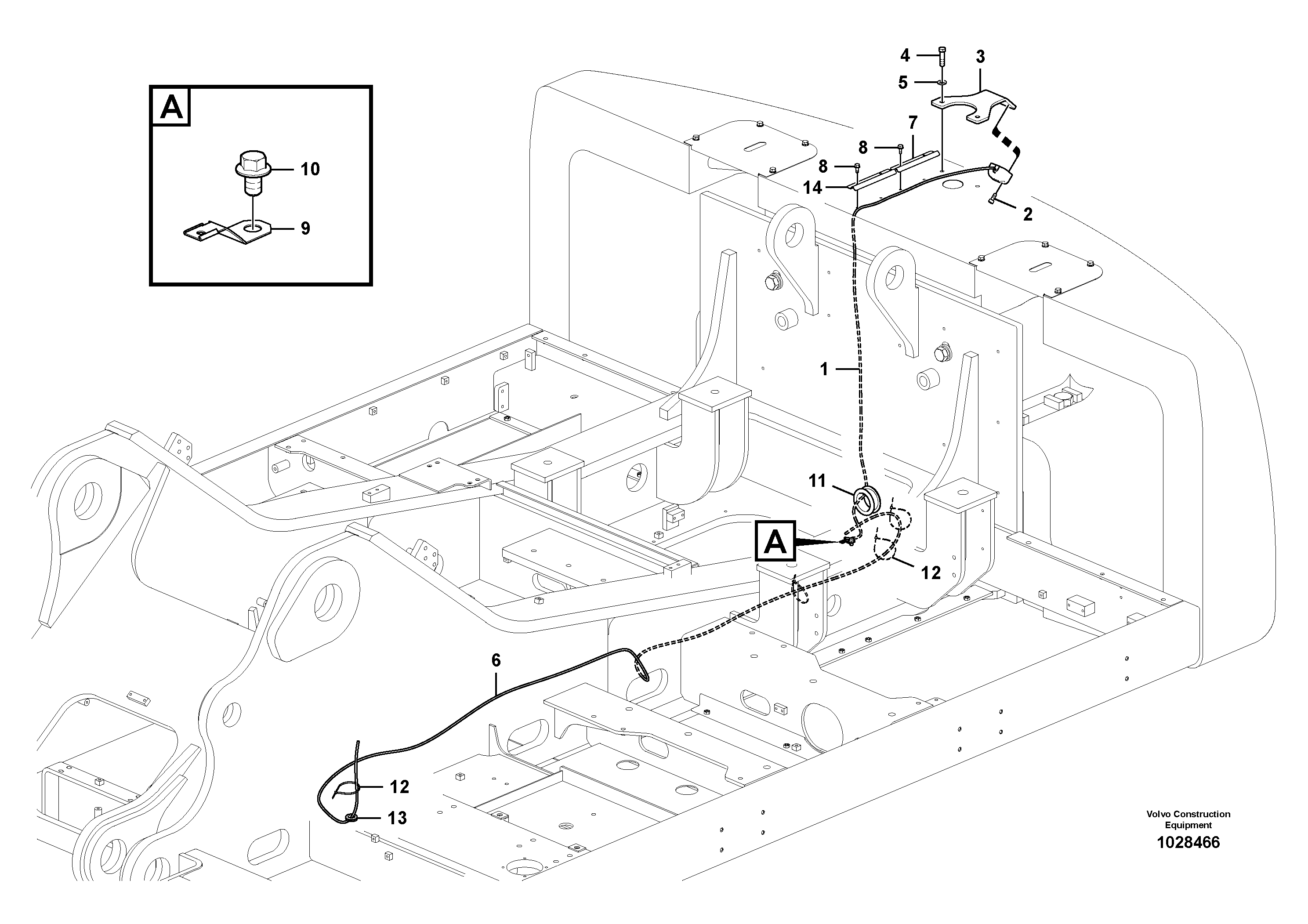 A

10

9

4

3

5

7

8

8

14

2

1

11

A

12

6

12

13

Volvo Construction Equipment

1028466