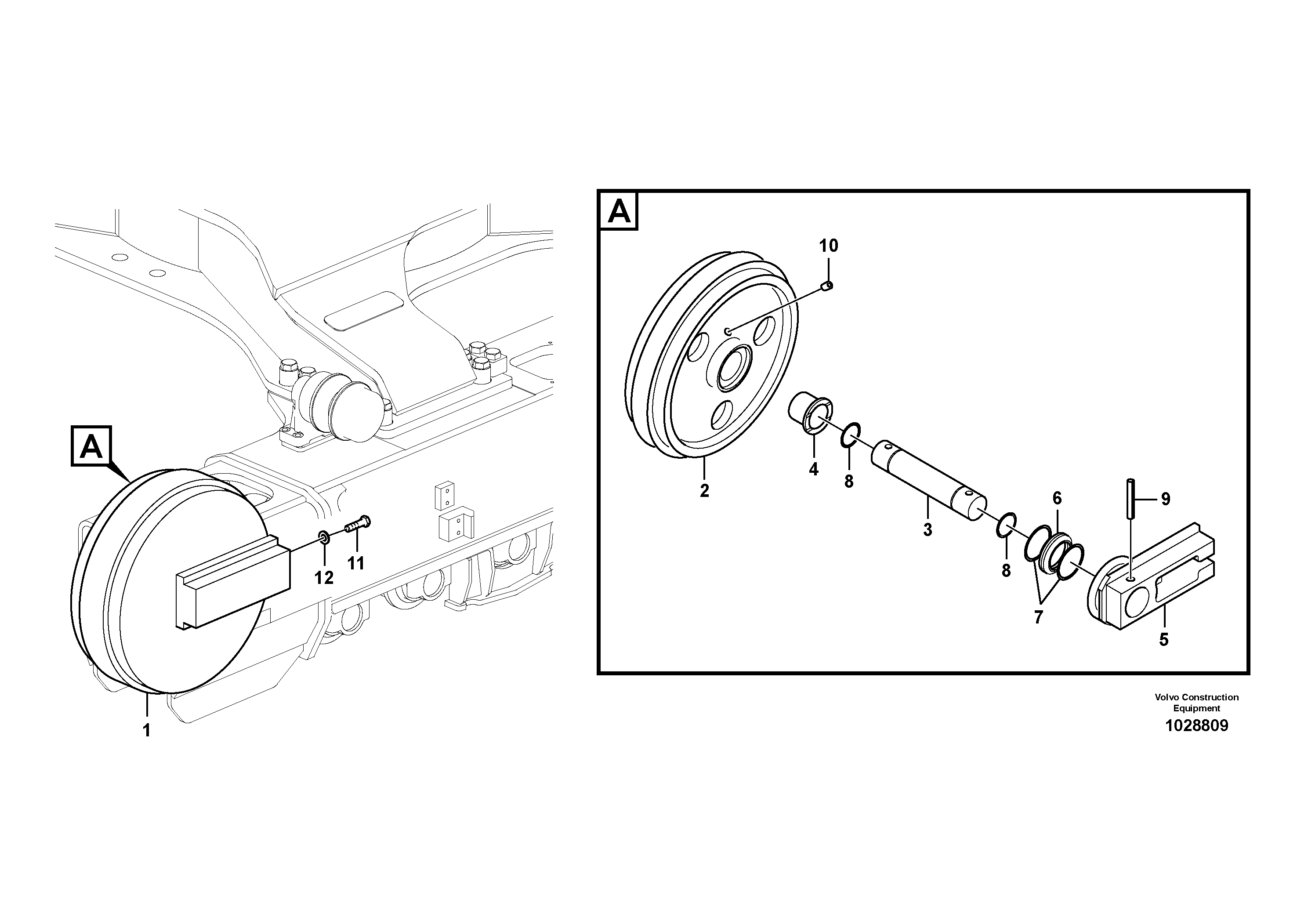 A

12

11

1

A

10

2

4

8

3

8

6

9

7

5

Volvo Construction Equipment

1028809