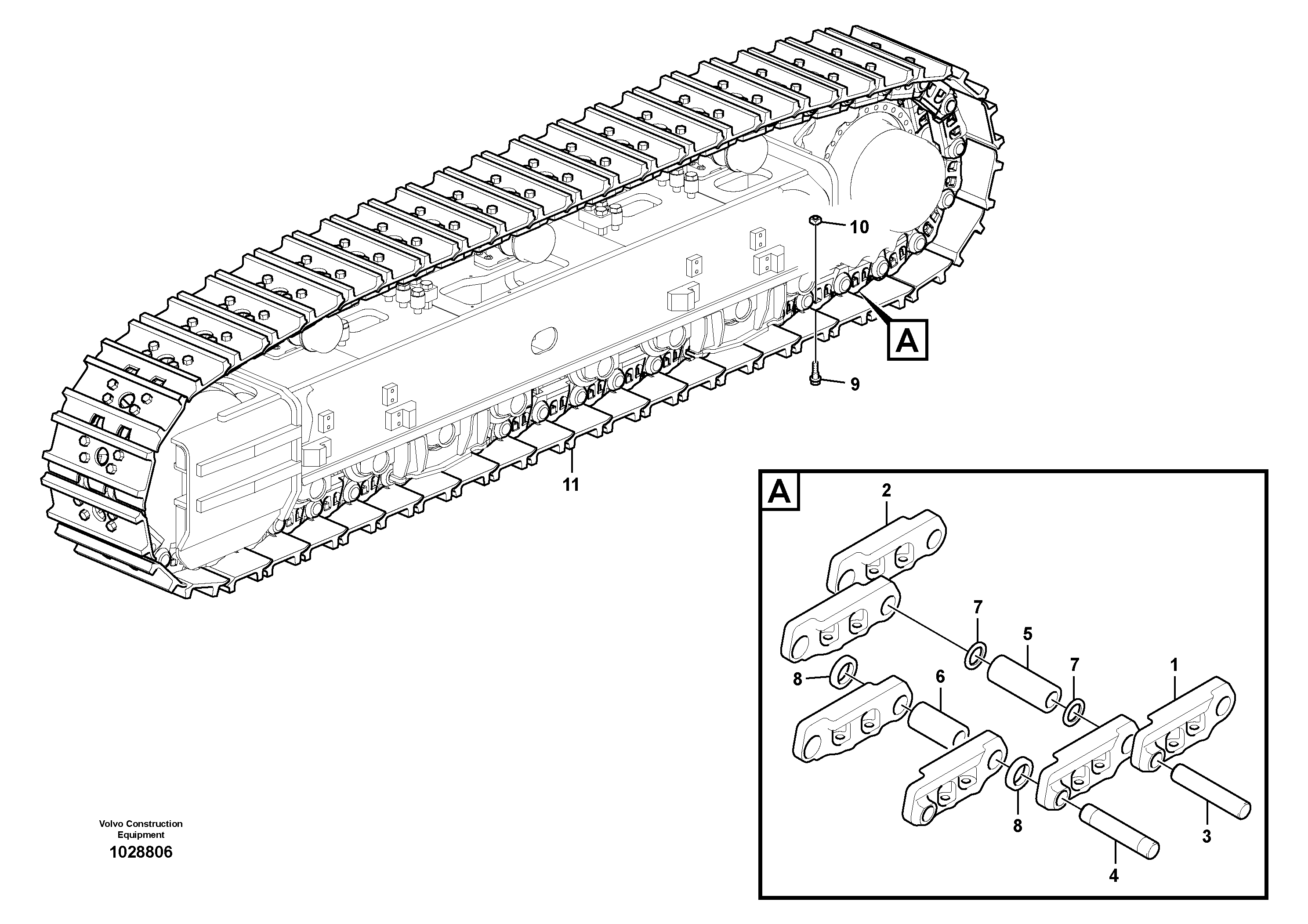 10
A
9
11
A
2
7
5
7
1
8
6
8
3
4
Volvo Construction Equipment
1028806