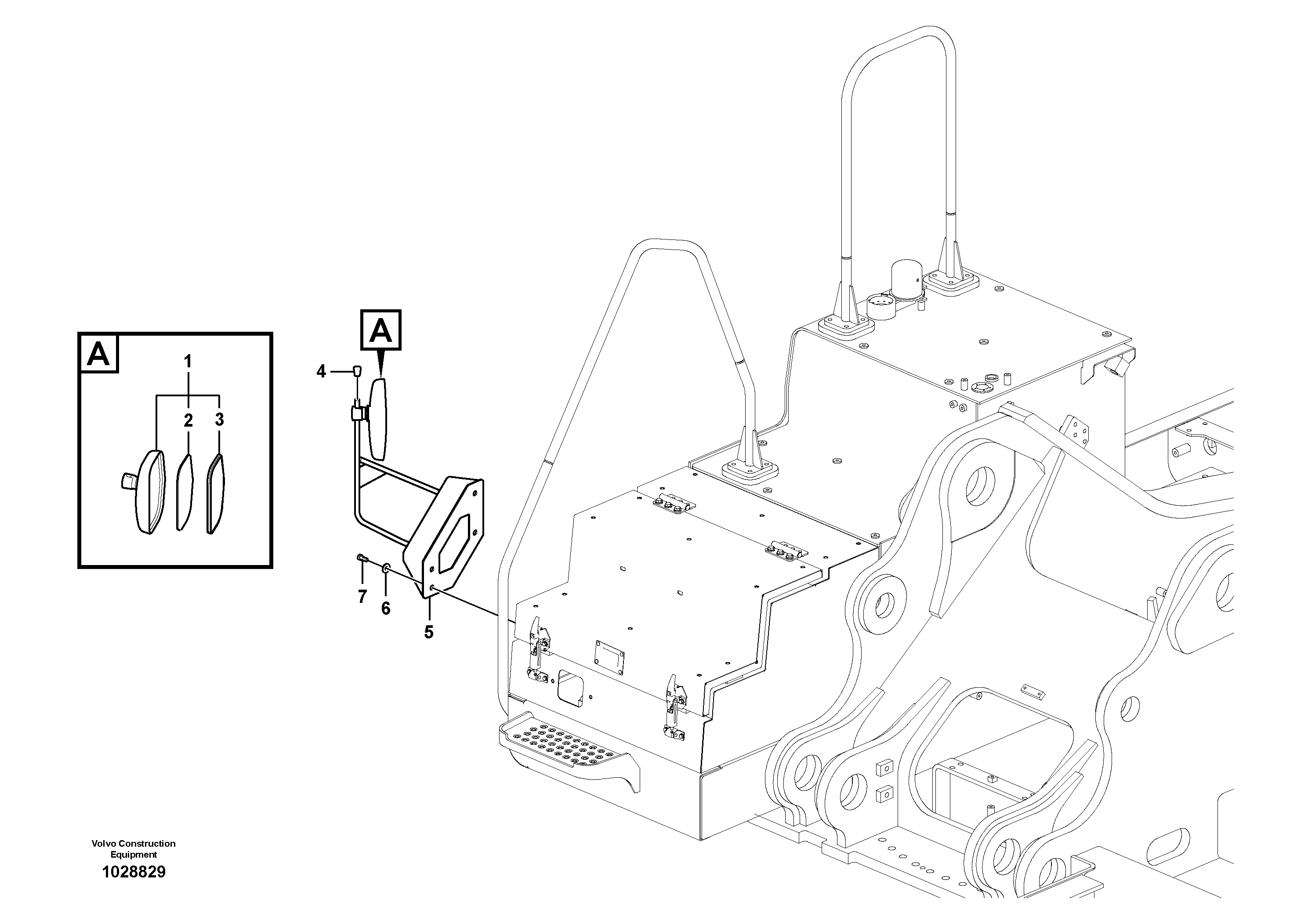 A

1

2 3

A

4

7

6

5

Volvo Construction Equipment

1028829