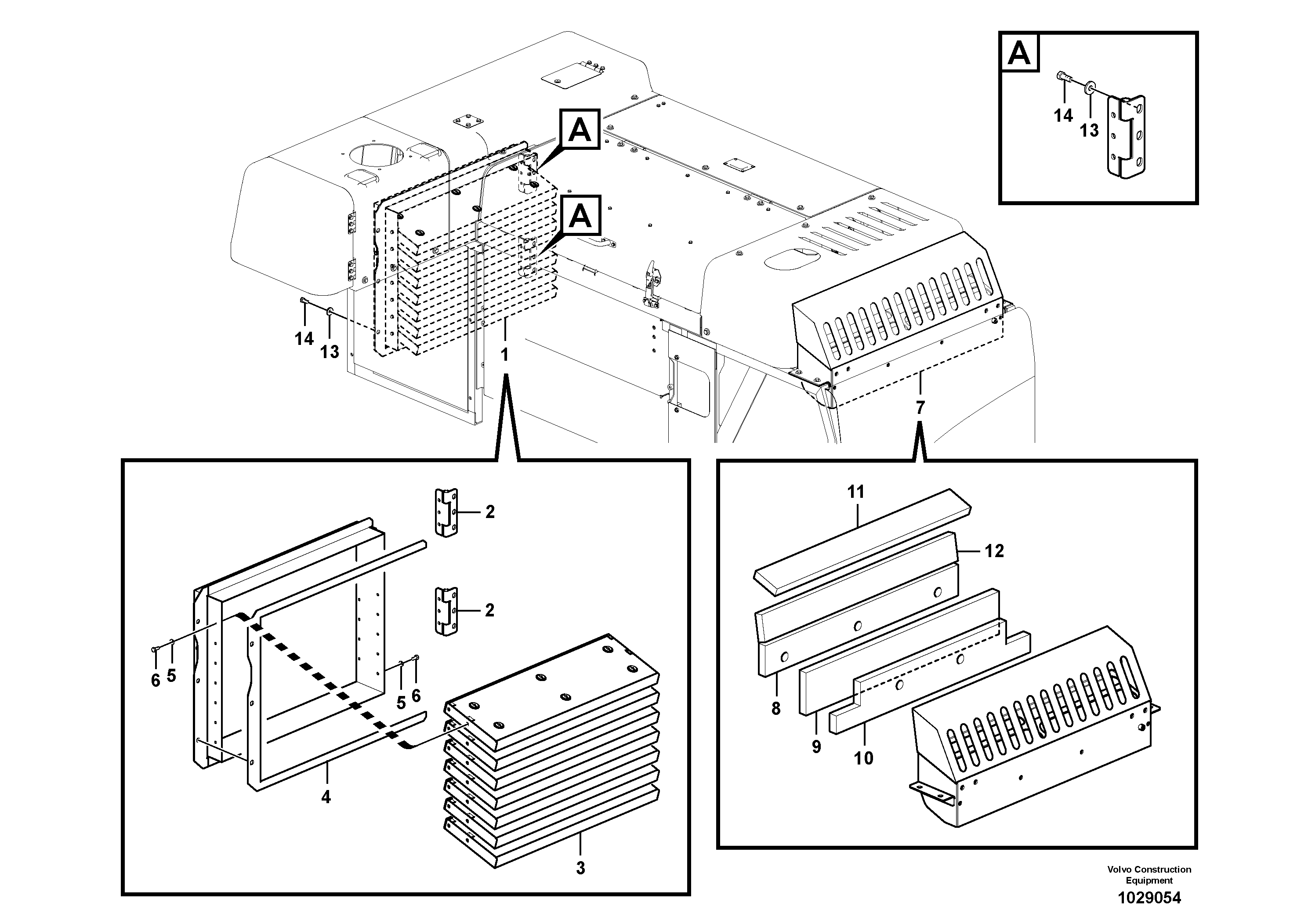 A

14
13

A

A

14
13

1

7

2

2

6
5
5
6

4

3

11

12

8
9
10

Volvo Construction Equipment
1029054