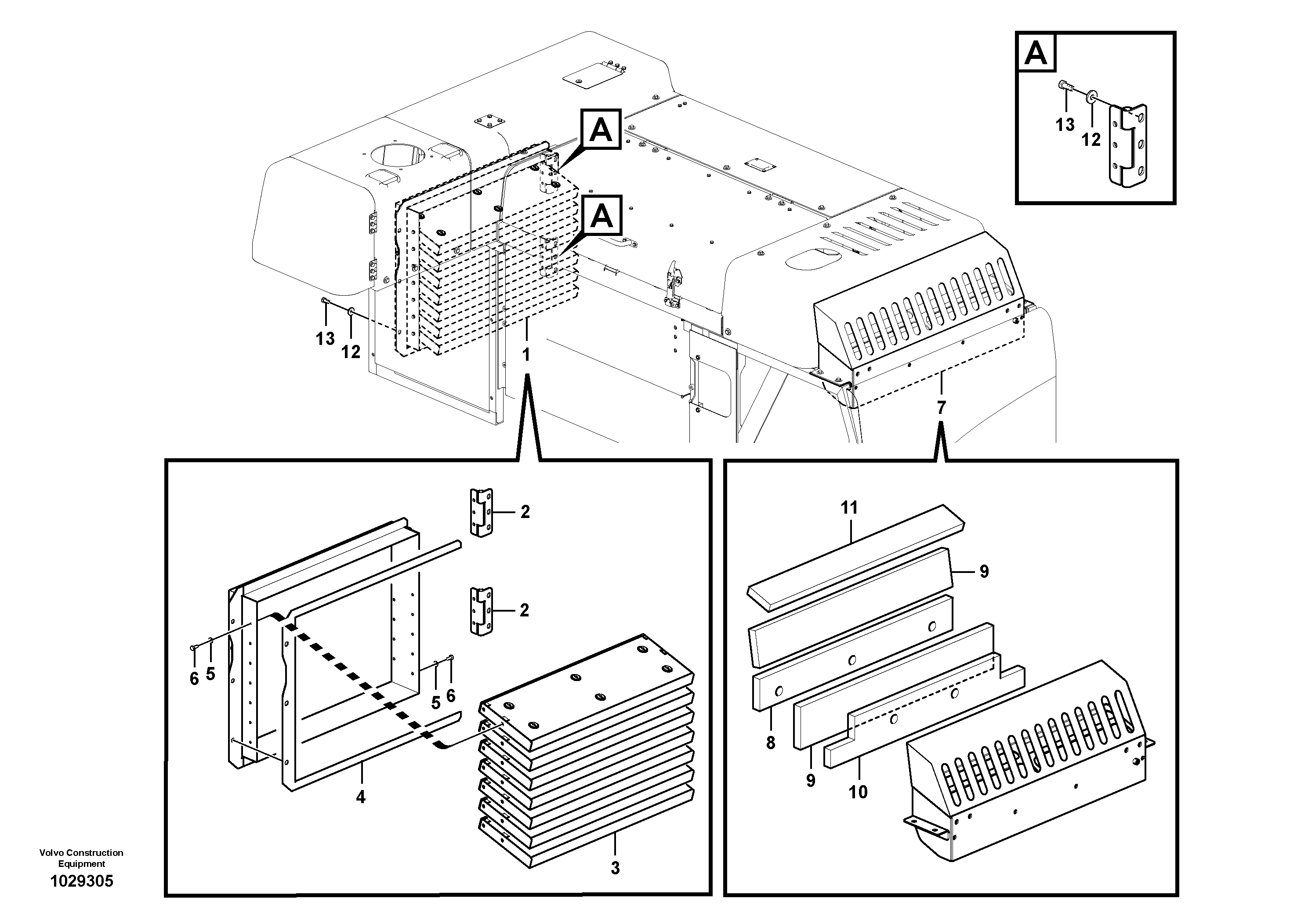 A

13
12

A

A

13
12
1

7

2

2

6
5
5
6

4

3

11
9

8
9
10

Volvo Construction Equipment
1029305