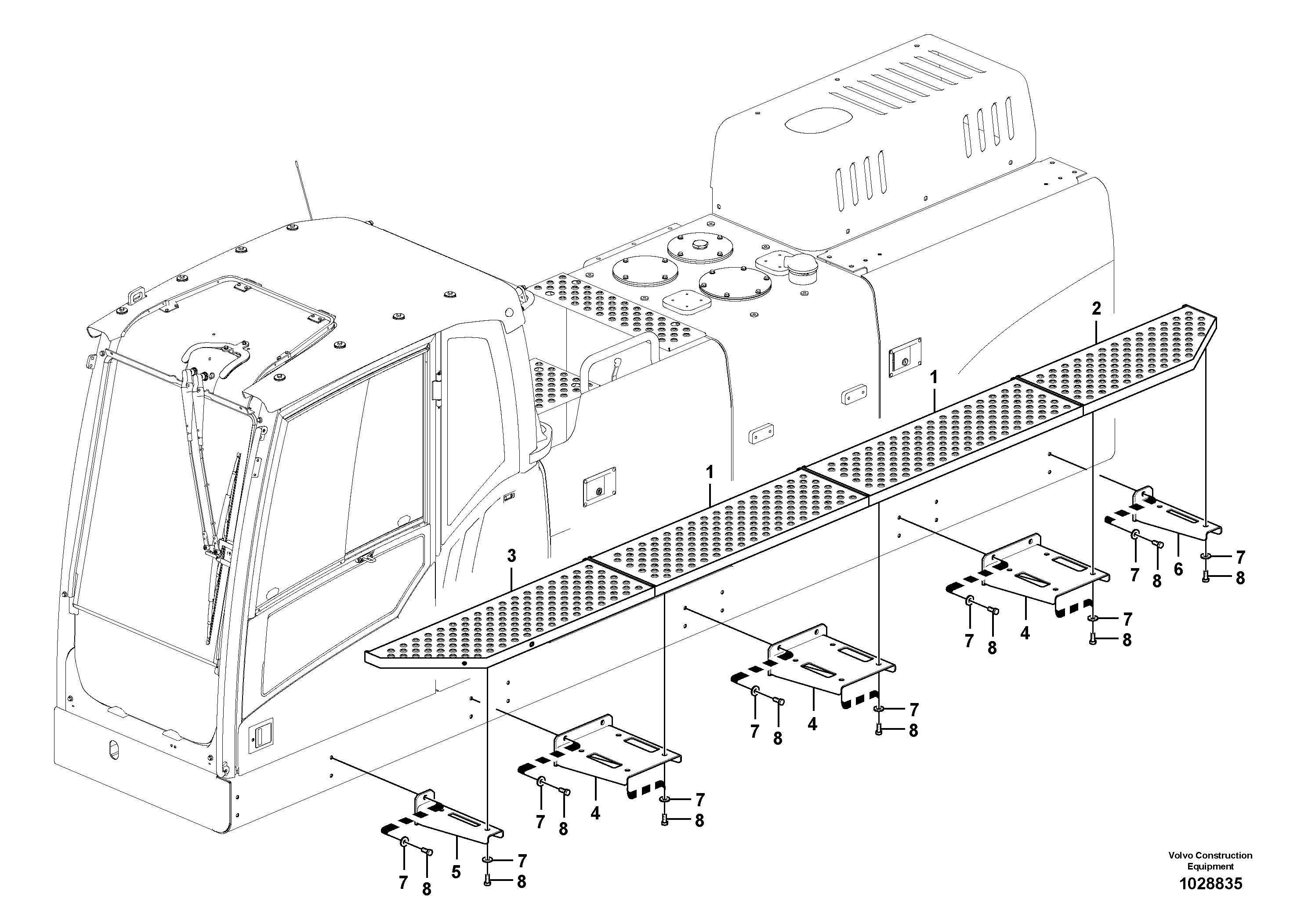 2
1
1
3
7
8
6
7
8
7
8
4
7
8
7
8
4
7
8
7
8
4
7
8
7
8
5
7
8
Volvo Construction Equipment
1028835