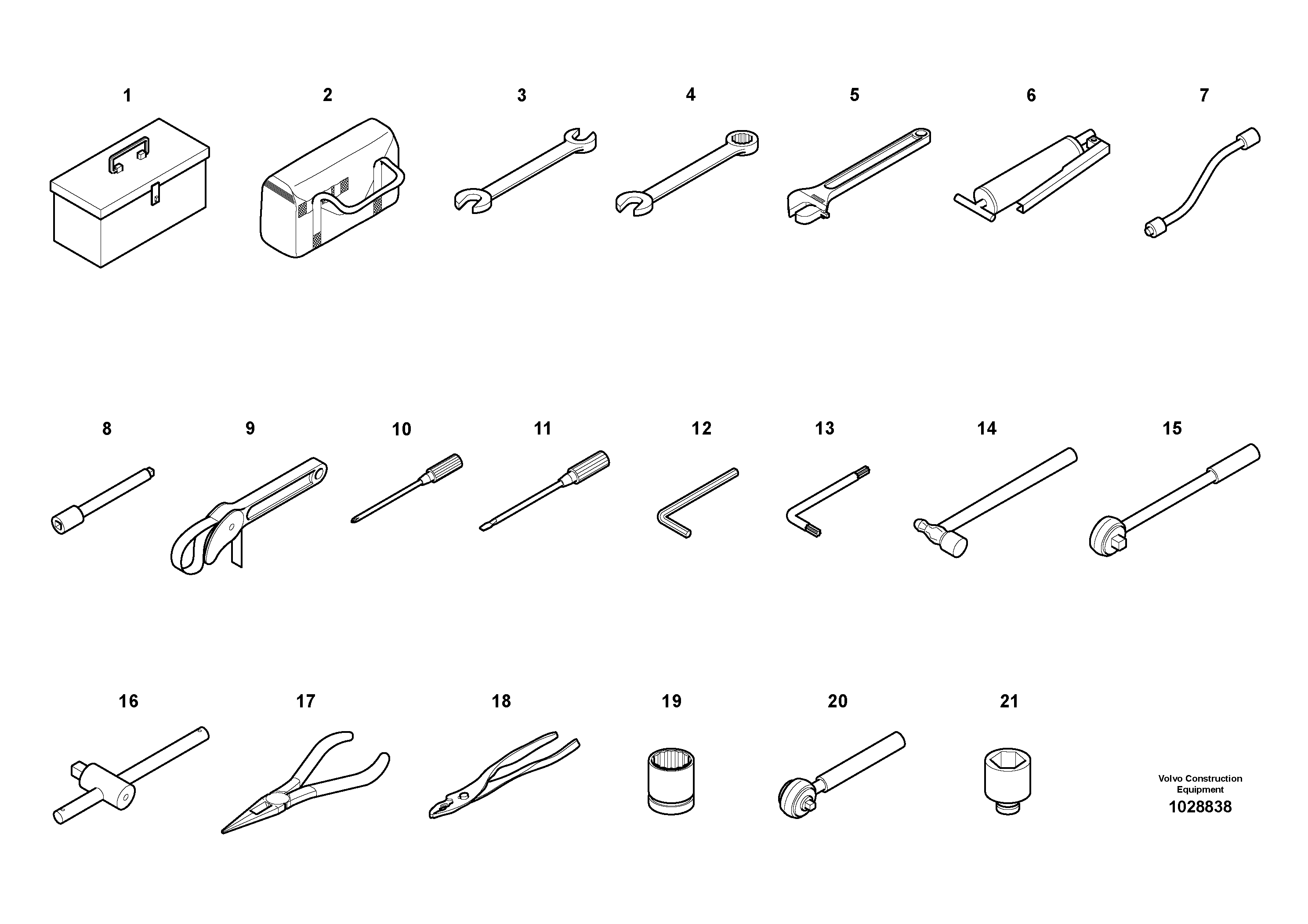 1 2 3 4 5 6 7

8 9 10 11 12 13 14 15

16 17 18 19 20 21

Volvo Construction Equipment
1028838