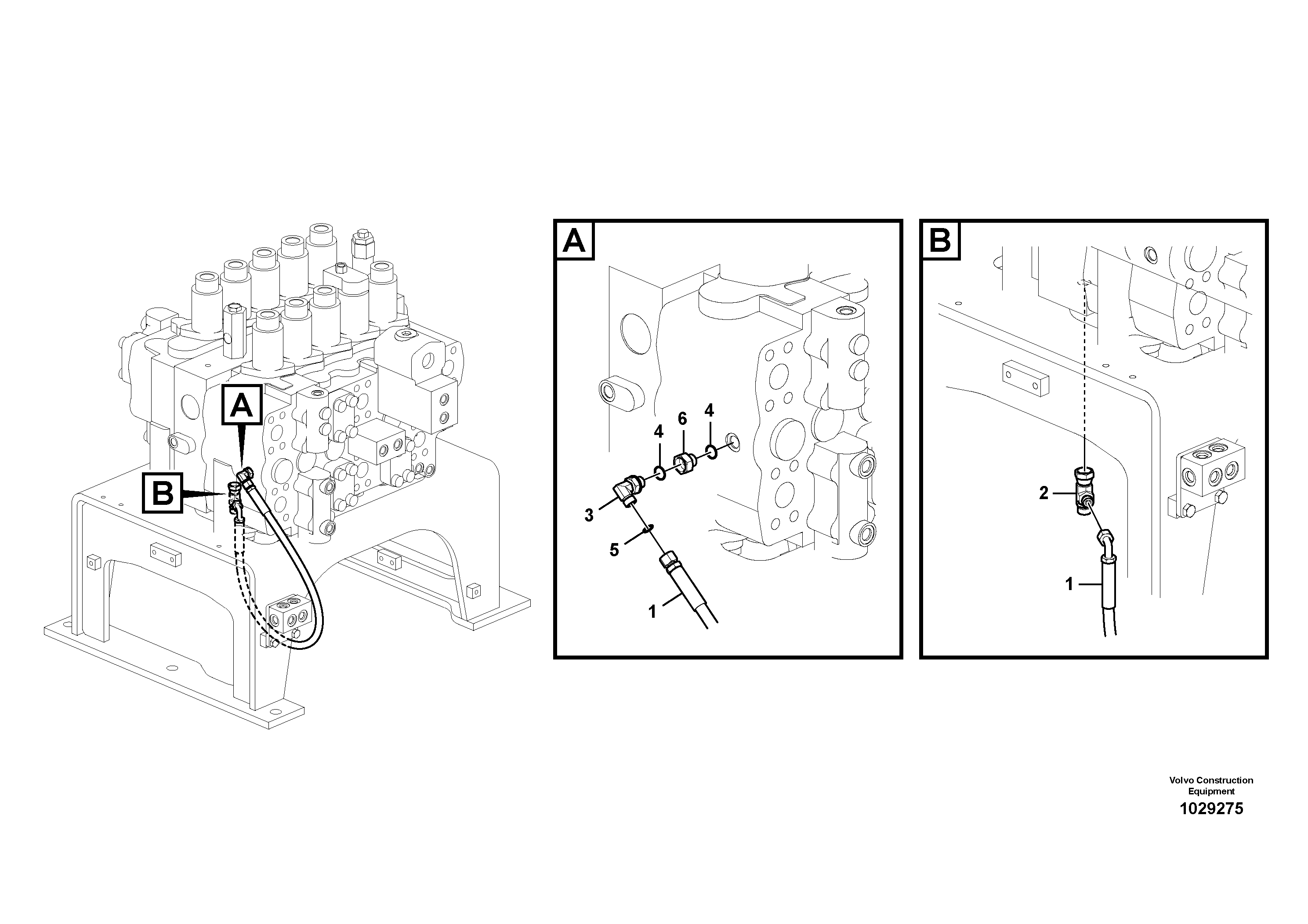 A

B

A

4

6

4

3

5

1

B

2

1

Volvo Construction Equipment

1029275