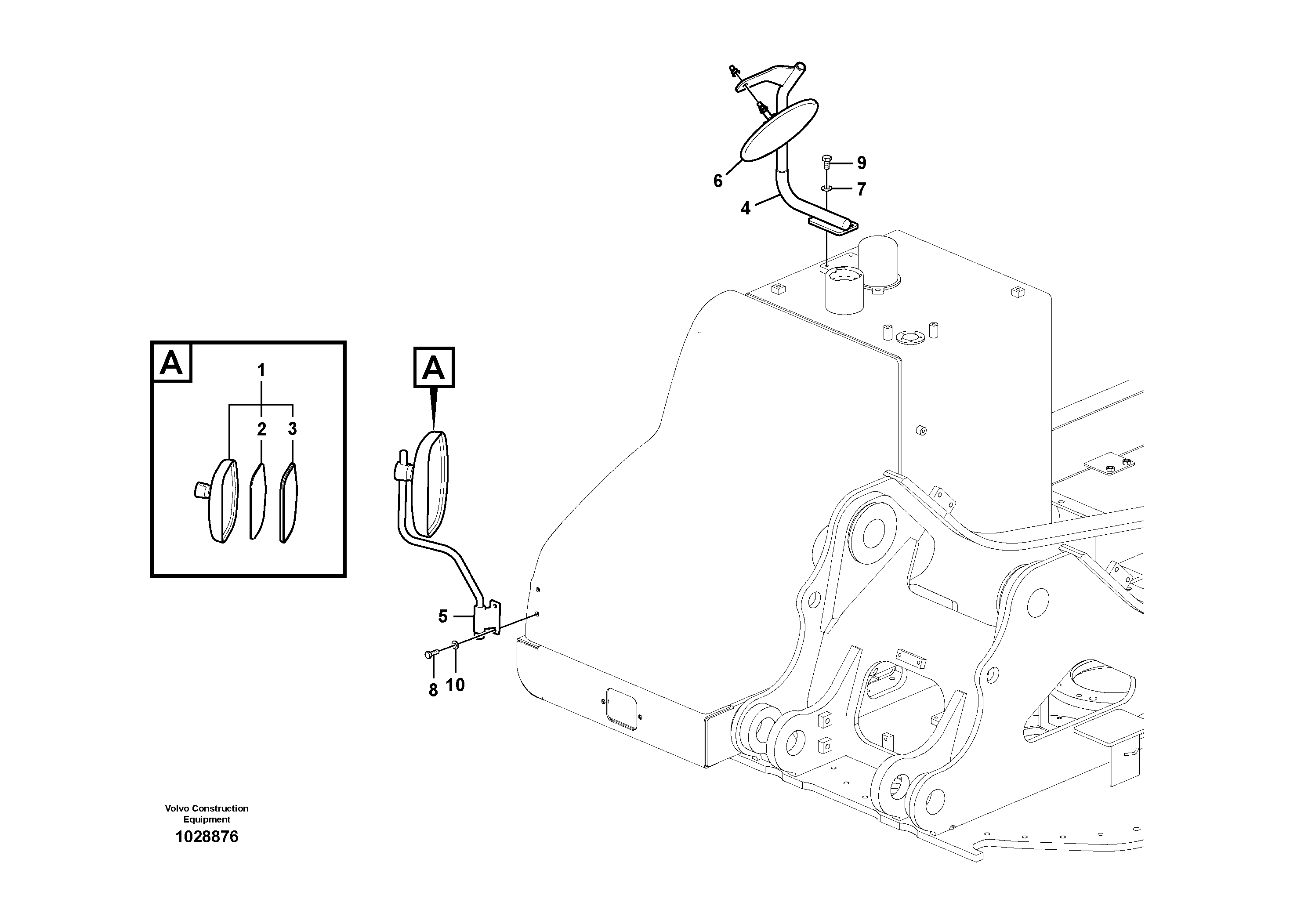 9
6
7
4
A
1
2
3
A
5
8
10
Volvo Construction Equipment
1028876