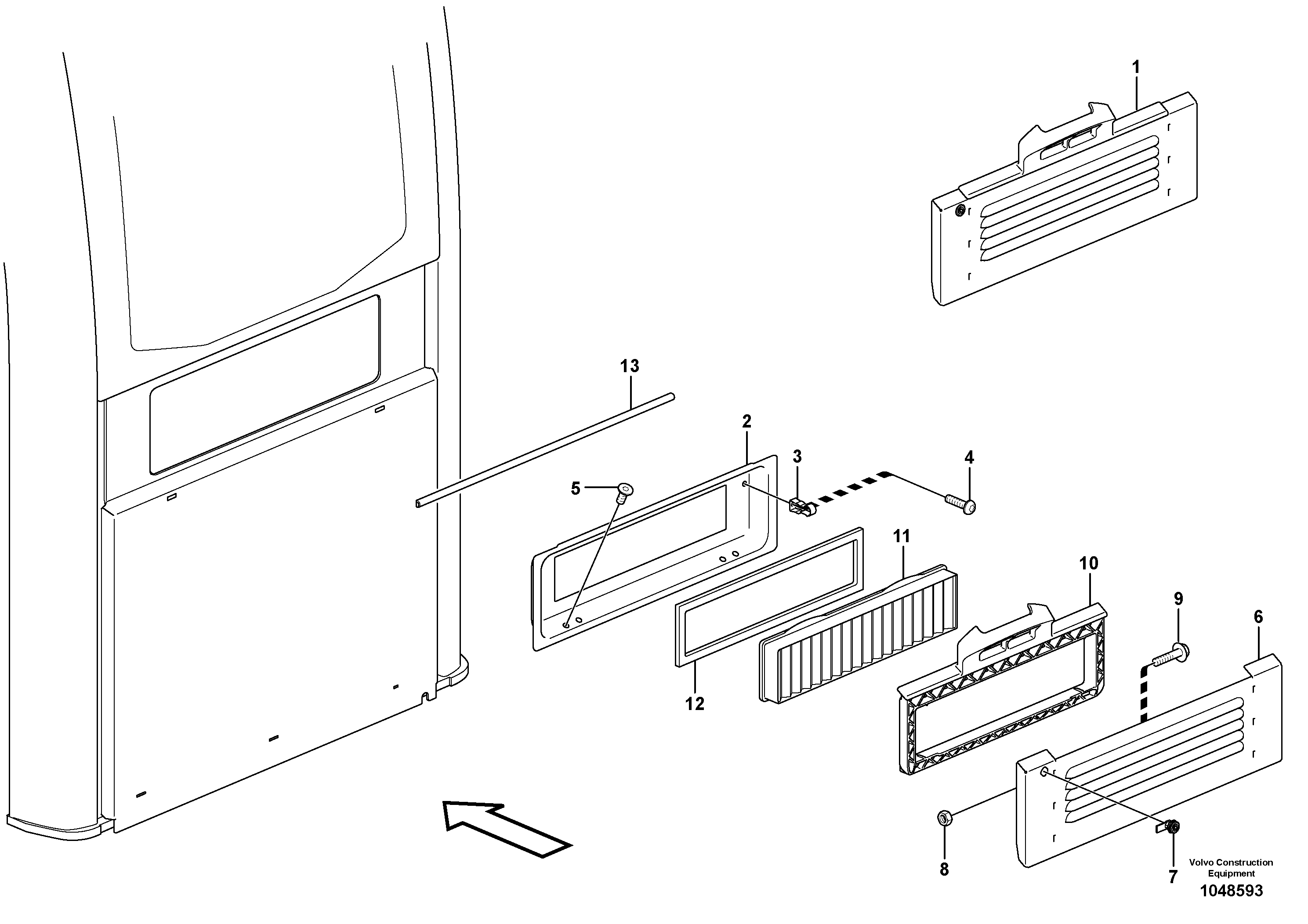 1

13

2

3

4

5

11

10

9

6

12

8

7

Volvo Construction Equipment

1048593