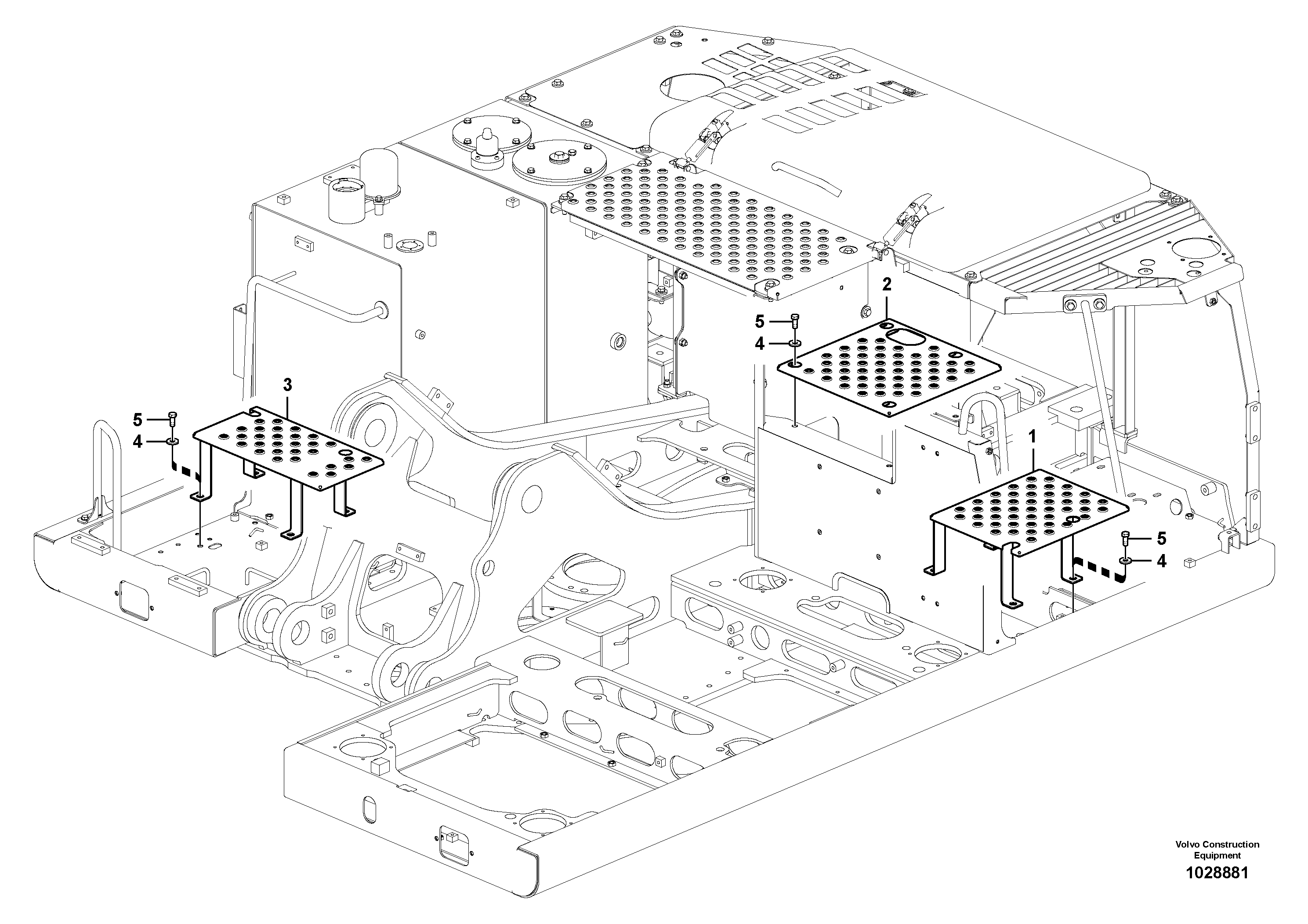 2
5
4
3
5
4
1
5
4
Volvo Construction Equipment
1028881