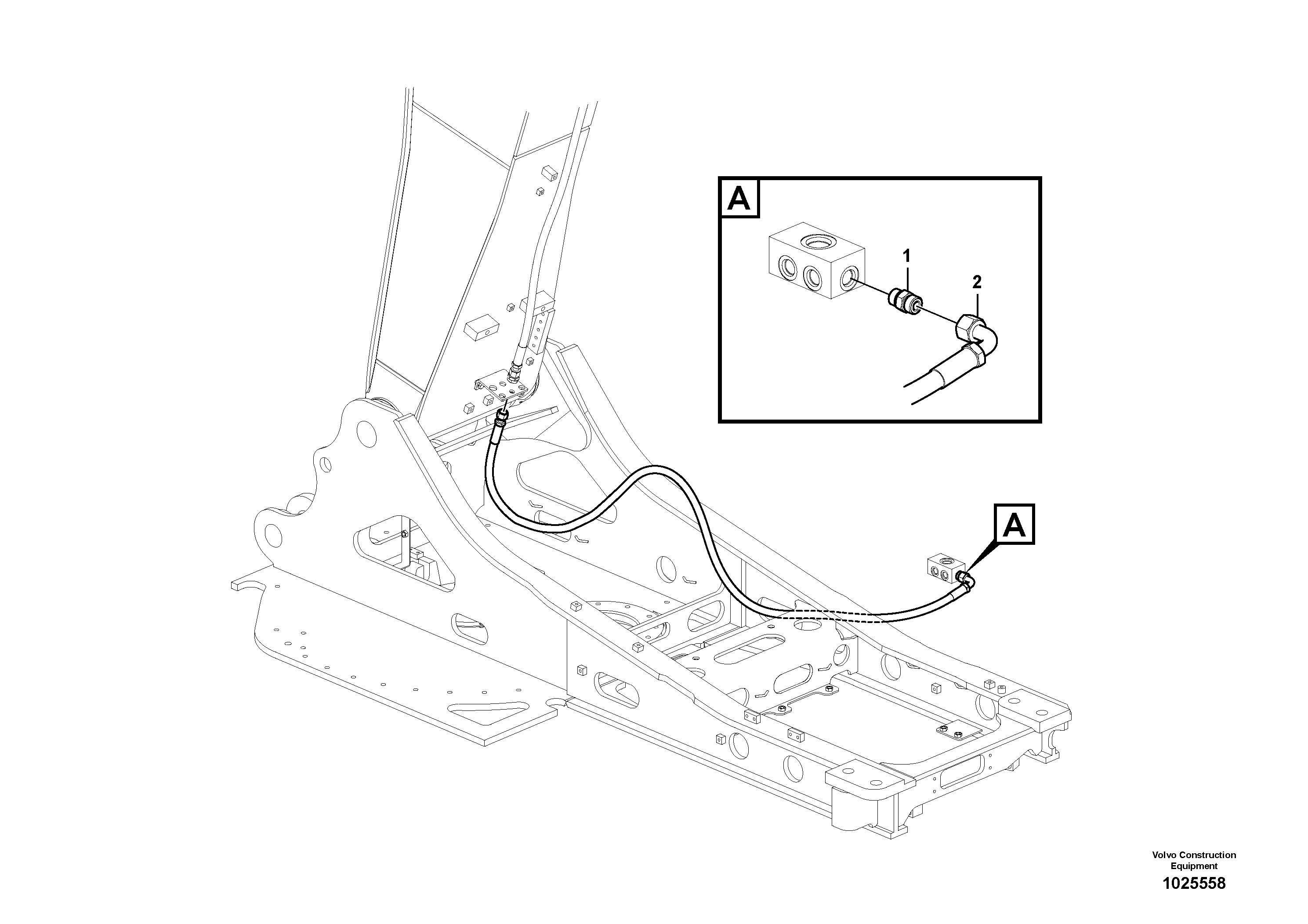 A

1

2

A

Volvo Construction Equipment
1025558