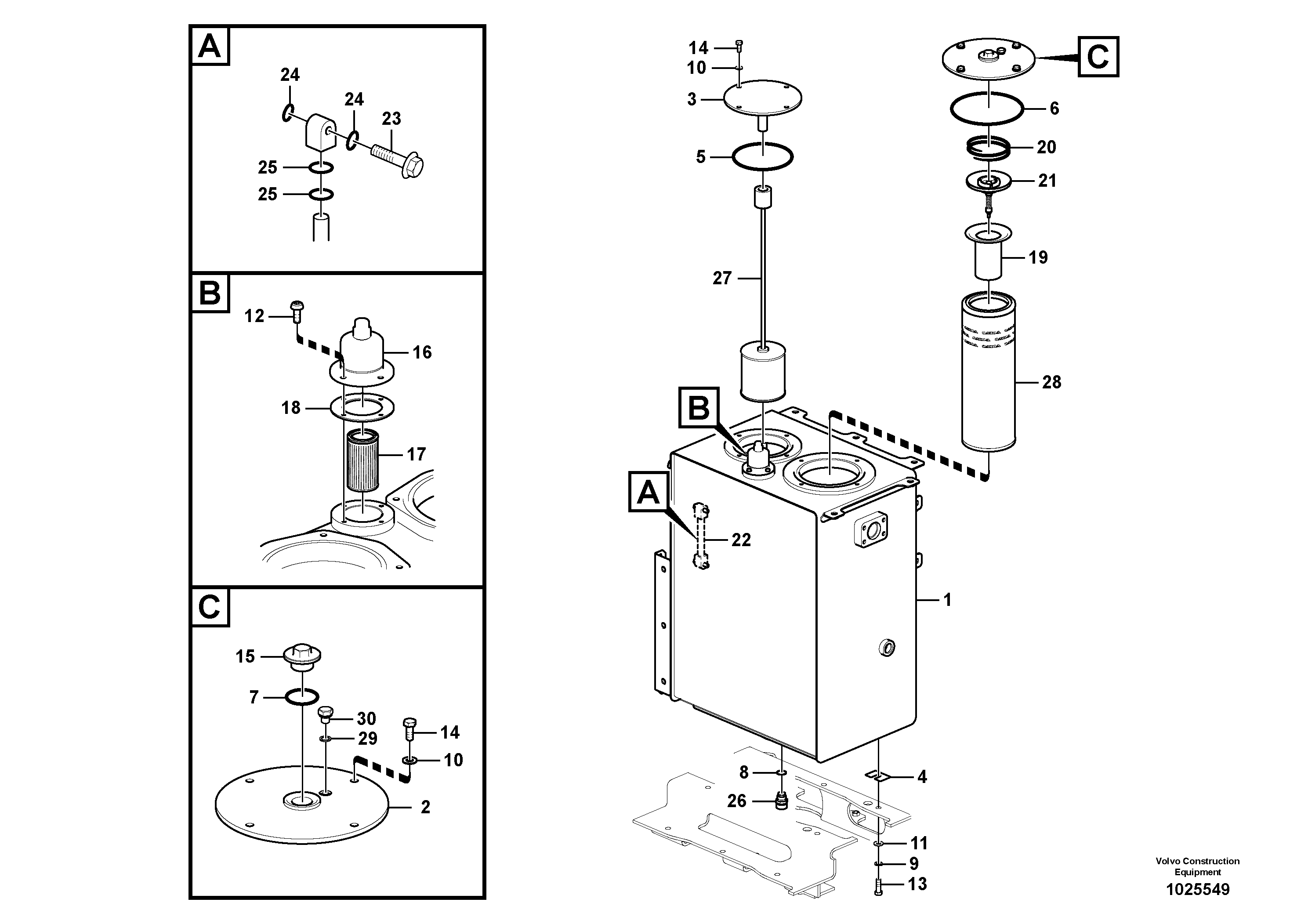 A
24
24
23
25
25

B
12
16
18
17

C
15
7
30
29
14
10
2

14
10
3
5
27
B
A
22
1
8
26
4
11
9
13

C
6
20
21
19
28

Volvo Construction Equipment
1025549