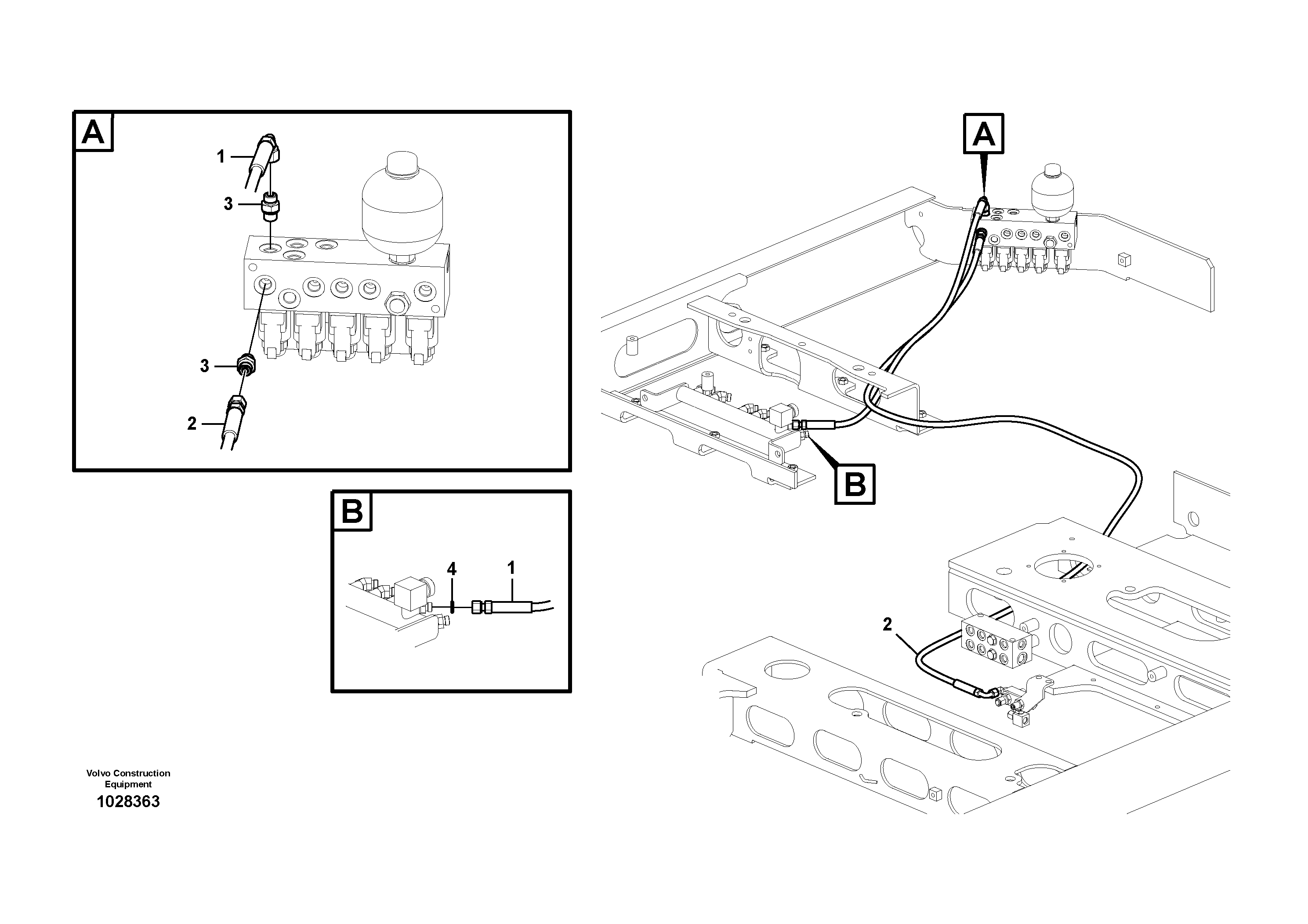 A

1

3

3

2

B

4

1

A

B

2

Volvo Construction Equipment

1028363