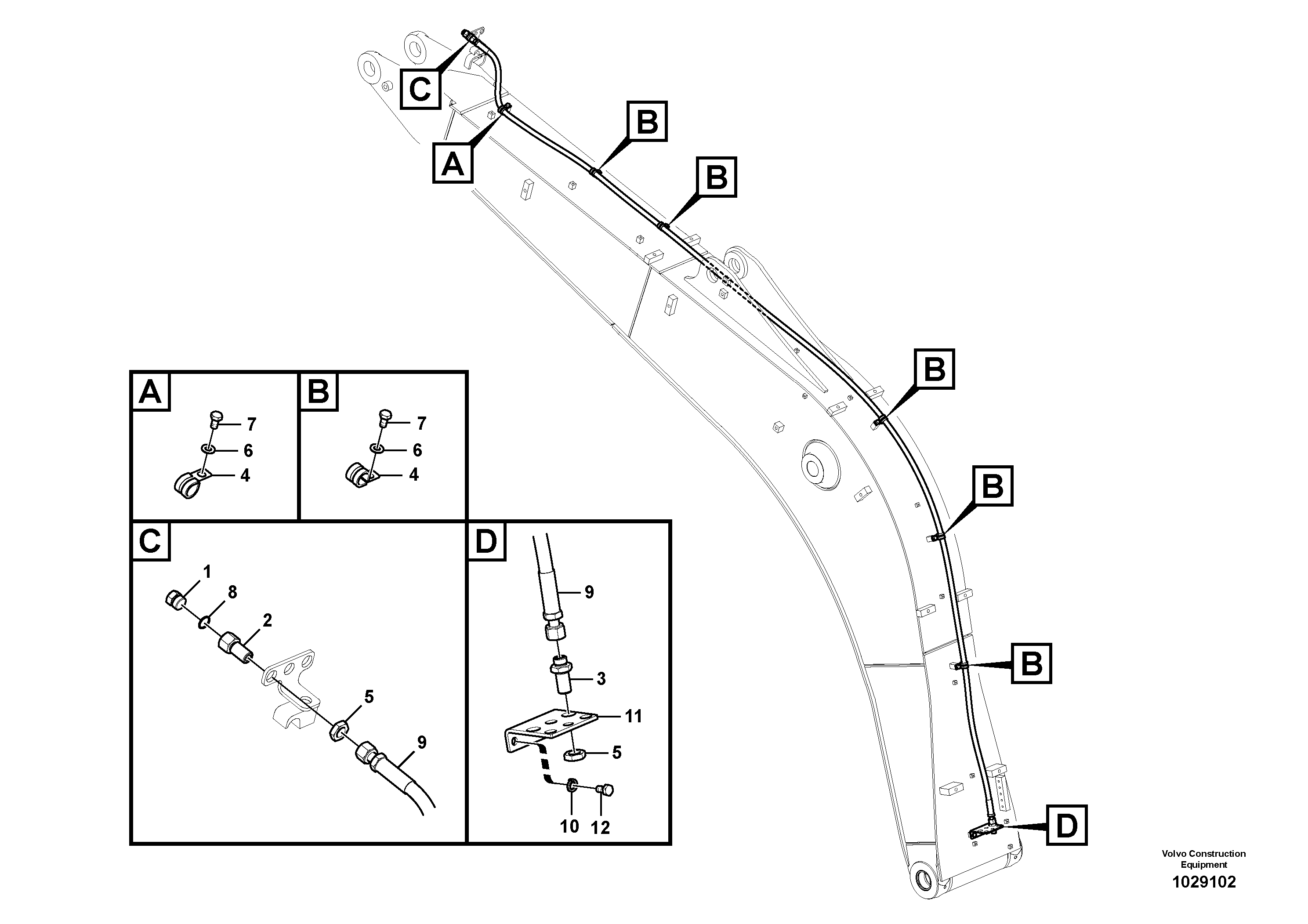 C

A

B

B

B

B

B

D

A

7

6

4

B

7

6

4

C

1

8

2

5

9

D

9

3

11

5

10

12

Volvo Construction Equipment

1029102