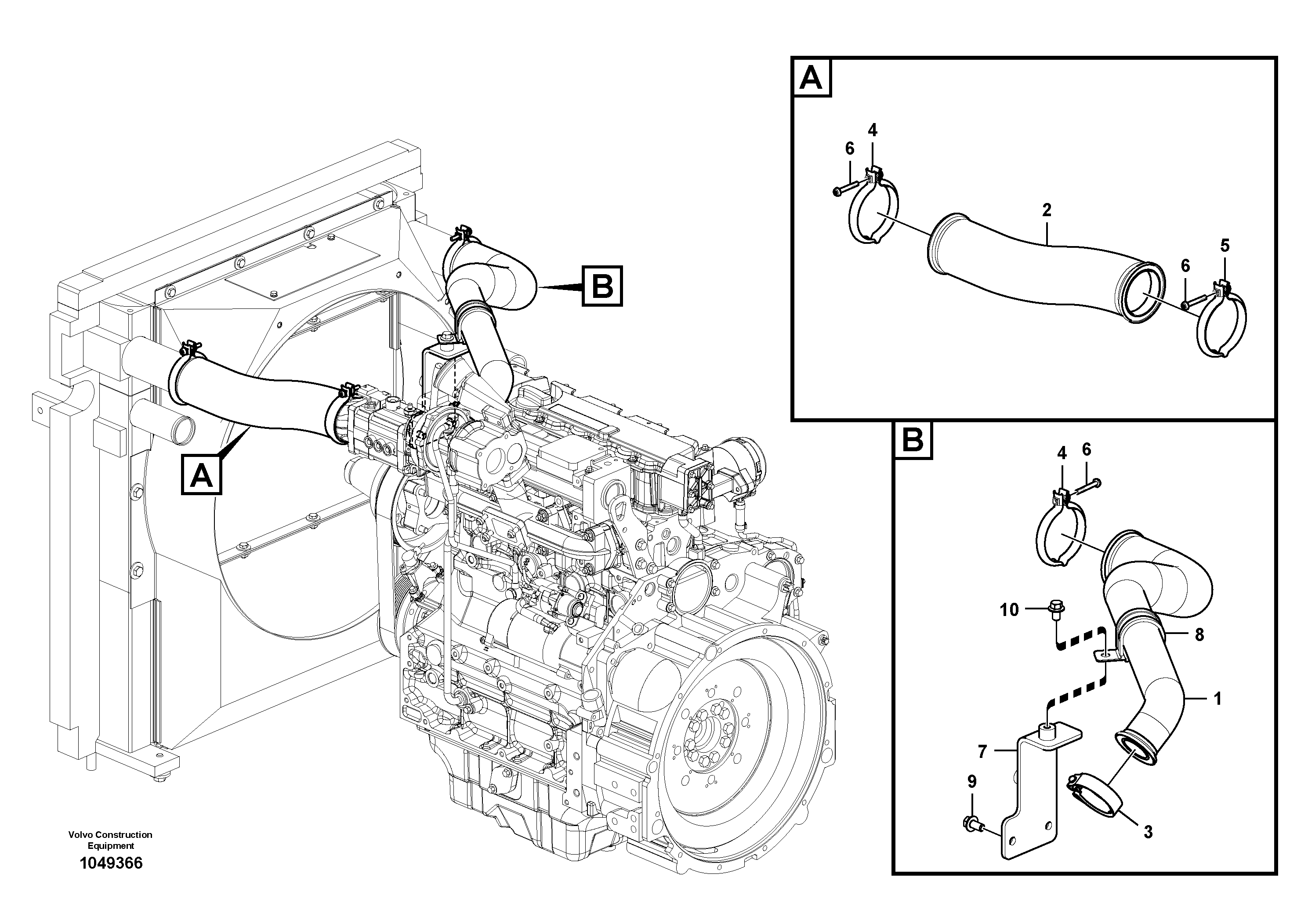 B

A

Volvo Construction Equipment
1049366

A

6
4
2
5
6

B

4
6
10
8
1
7
9
3