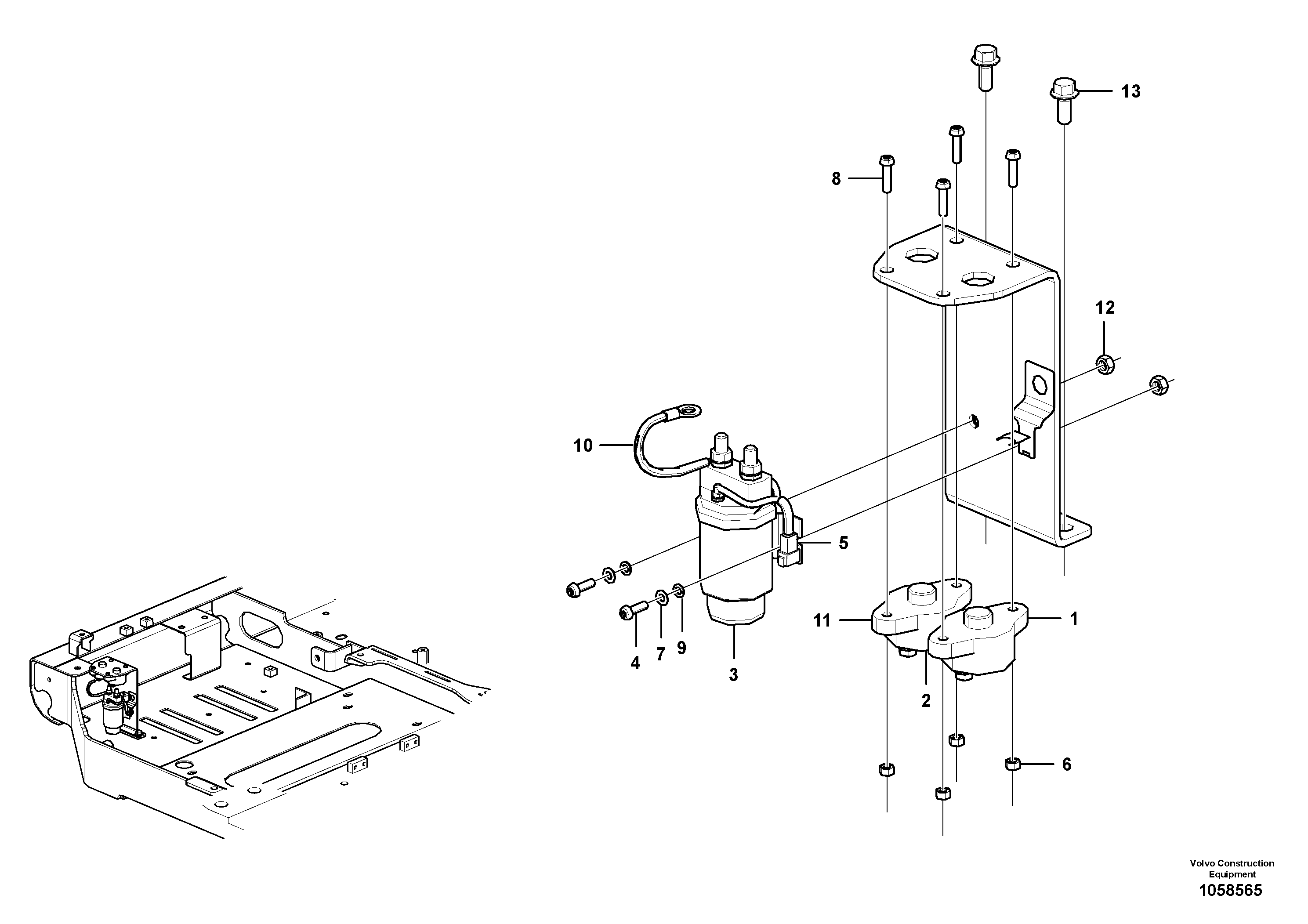 13

8

12

10

5

11

1

4

7

9

3

2

6

Volvo Construction Equipment
1058565