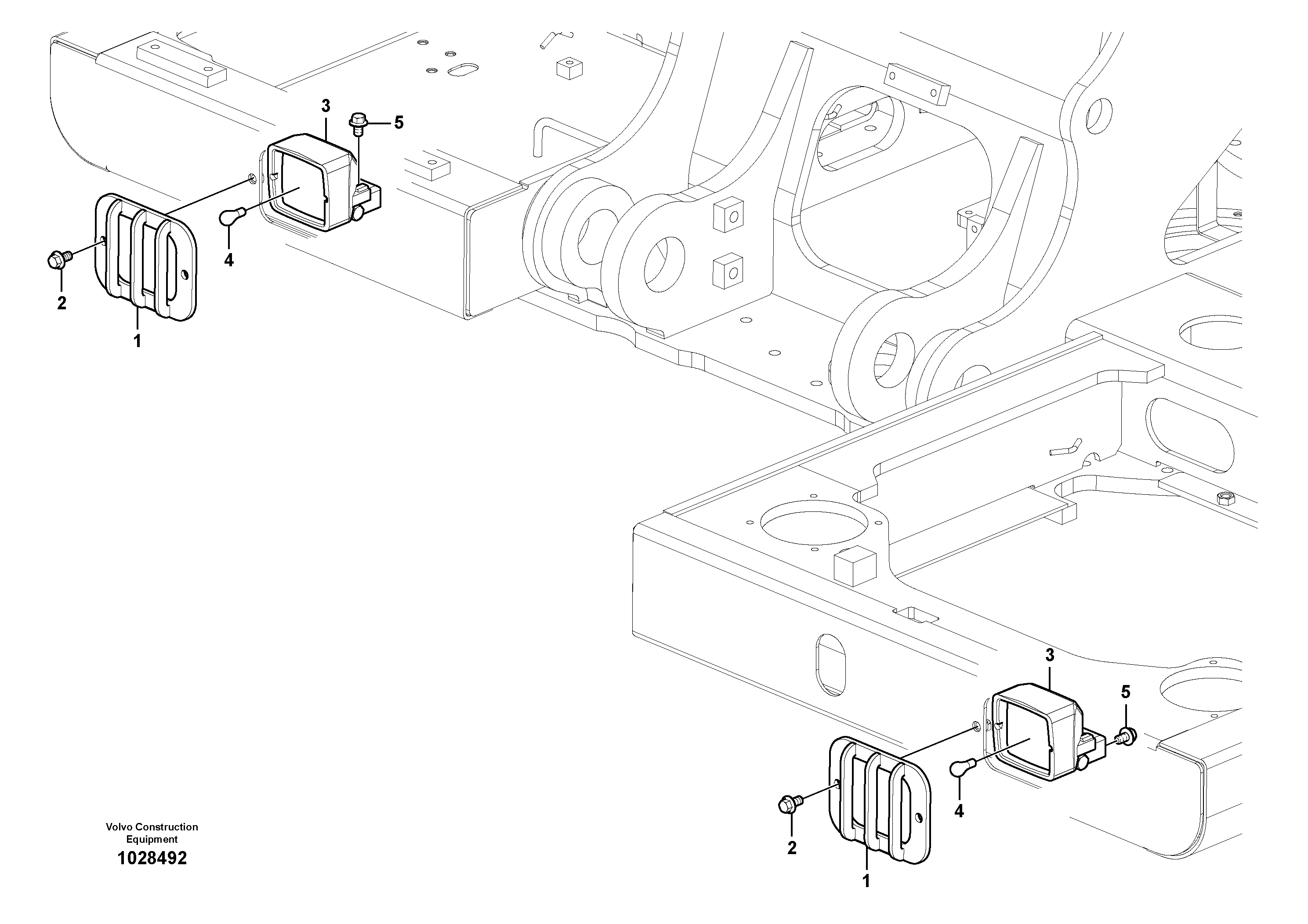 3

5

4

2

1

3

5

4

2

1

Volvo Construction Equipment
1028492