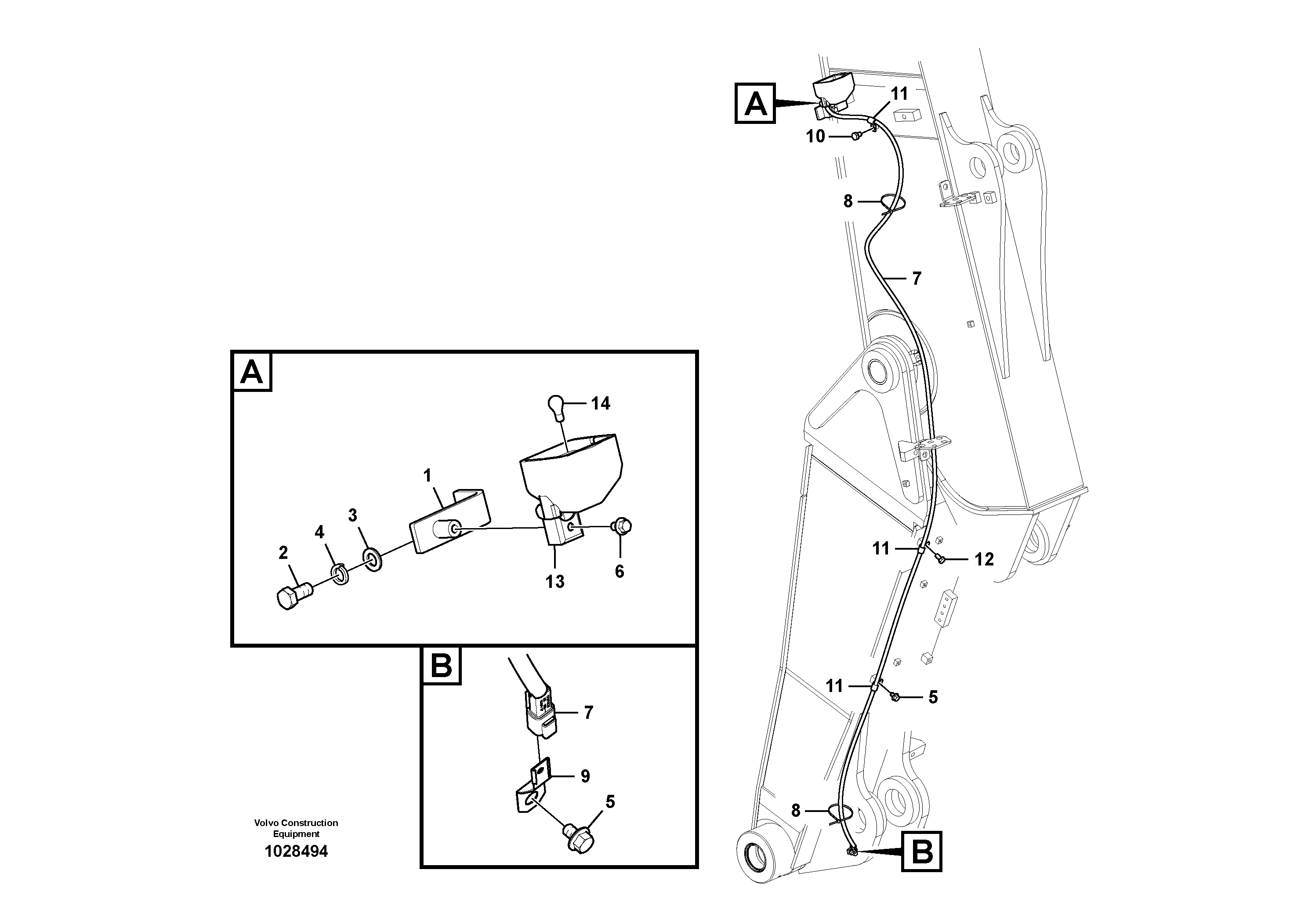 A
11
10
8
7
11
12
11
5
8
B

A
14
1
3
4
2
13
6

B
7
9
5

Volvo Construction Equipment
1028494