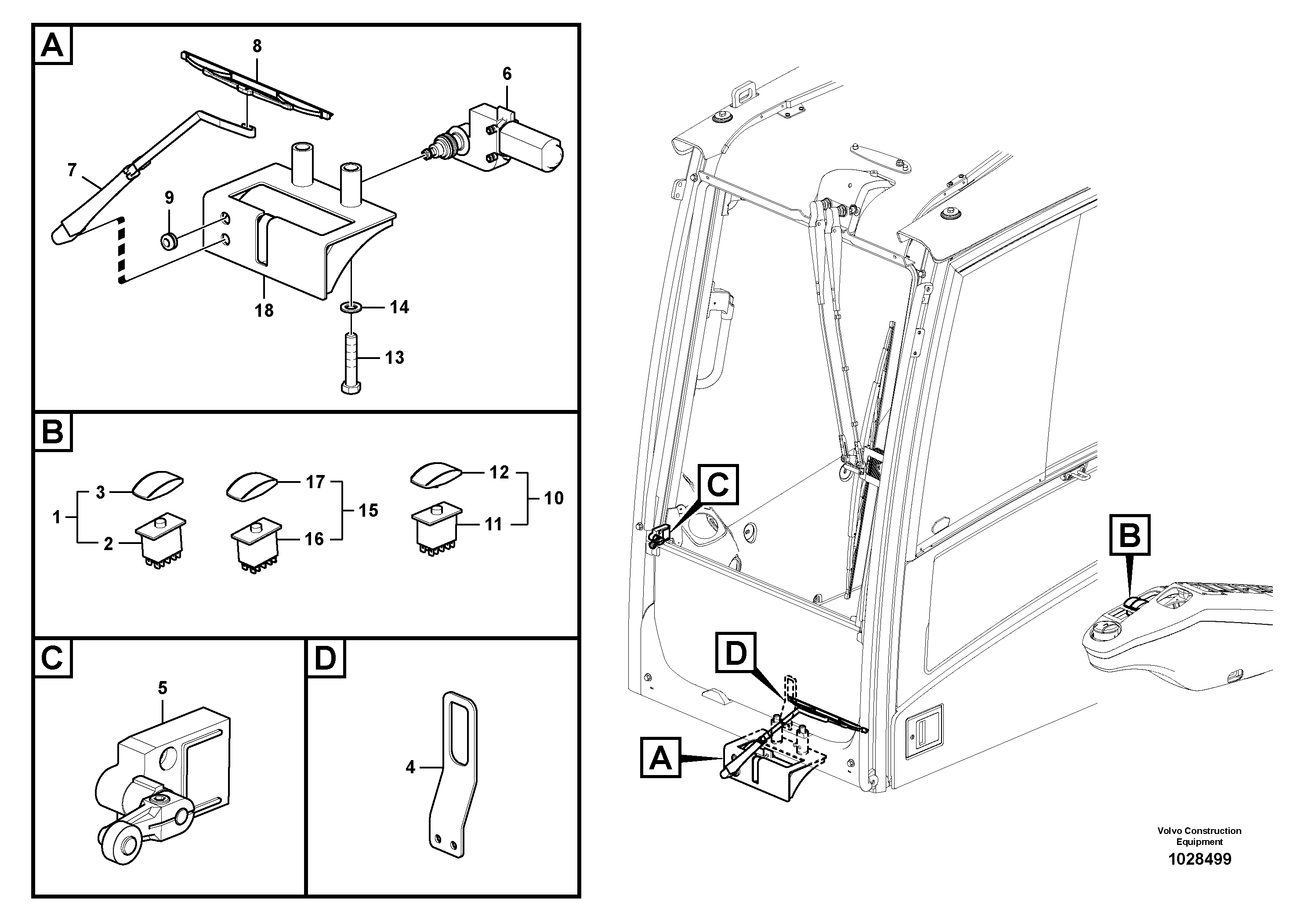 A
8
6
7
9
18
14
13

B
3
1
2
17
15
16
12
10
11

C
5

D
4

C
B
D
A

Volvo Construction Equipment
1028499