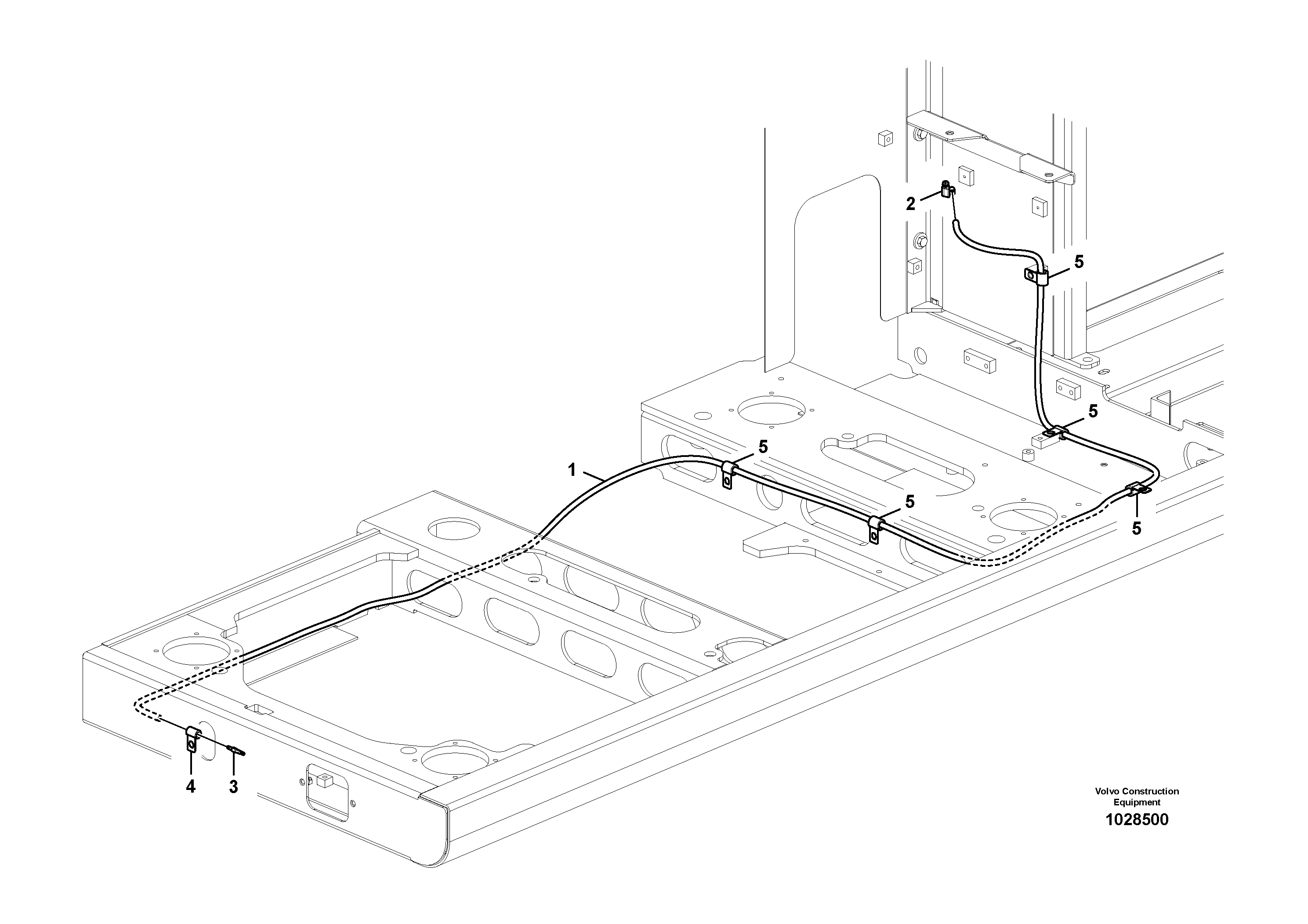 2

5

5

1

5

5

5

4

3

Volvo Construction Equipment
1028500