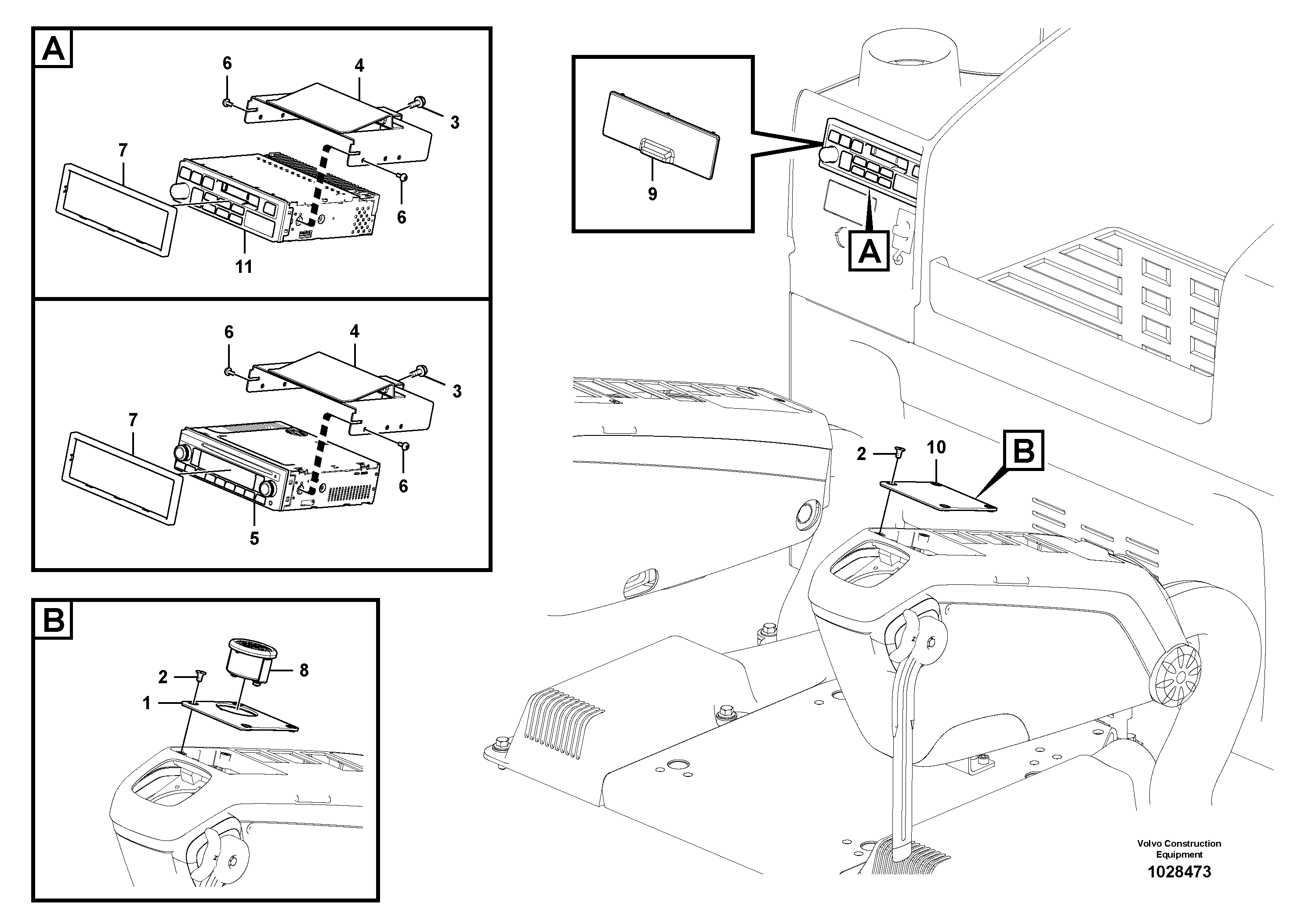 A

6
4
3
7
6
11

6
4
3
7
6
5

B

2
8
1

9

A

2
10
B

Volvo Construction Equipment
1028473