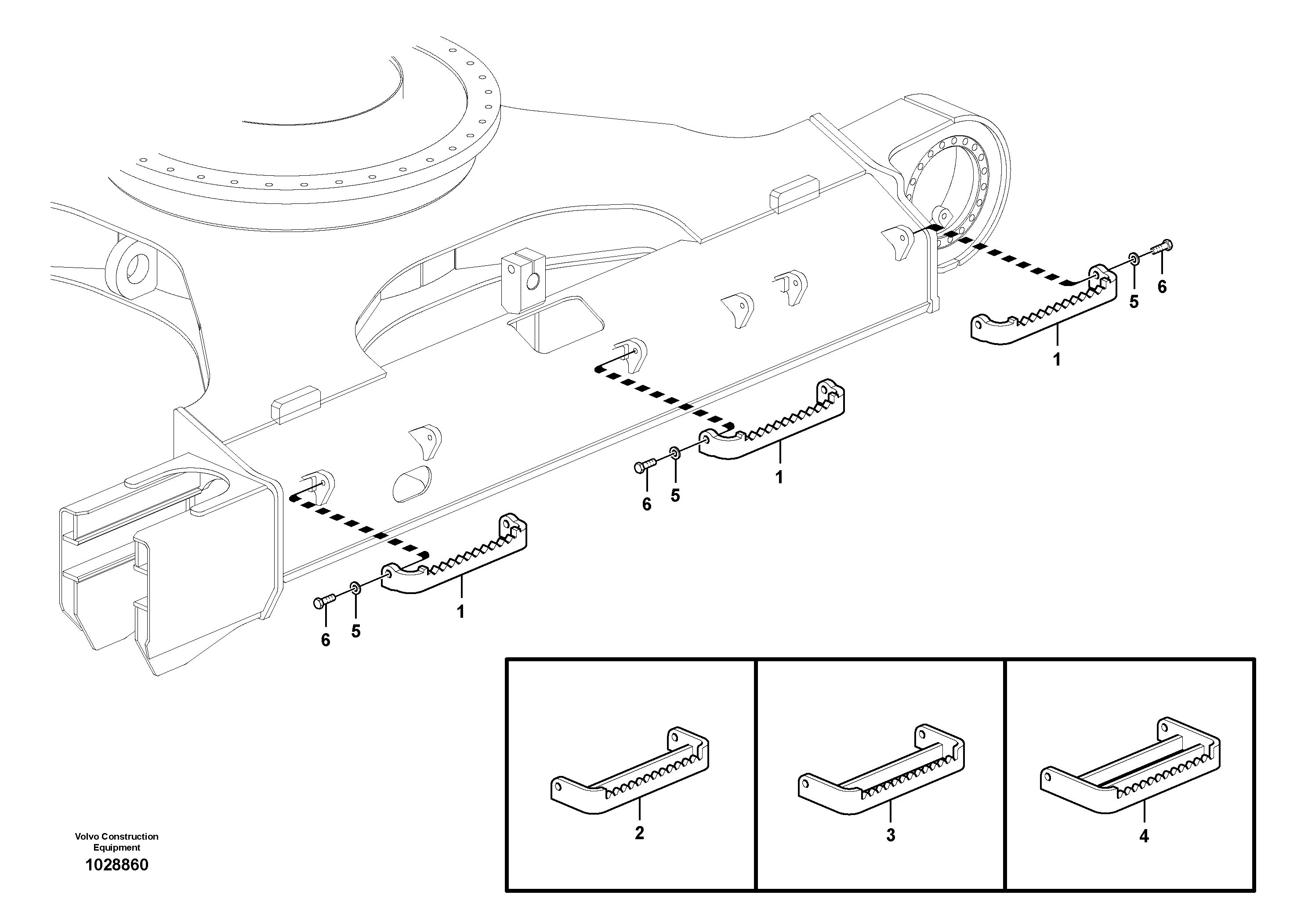 5
6
1
1
6
5
1
6
5
2
3
4
Volvo Construction Equipment
1028860