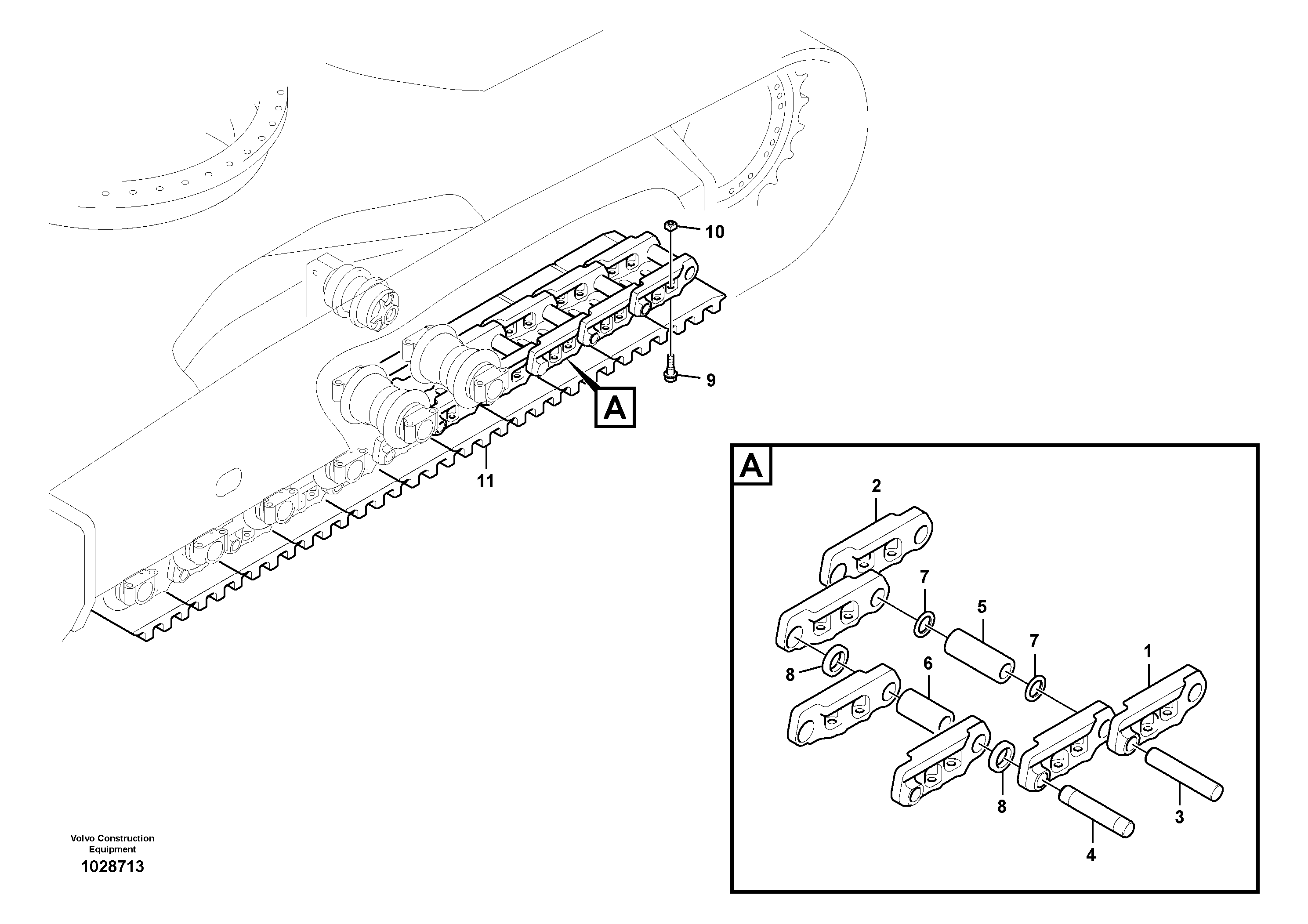 10

9

A

11

A

2

7

5

7

1

8

6

8

3

4

Volvo Construction Equipment

1028713