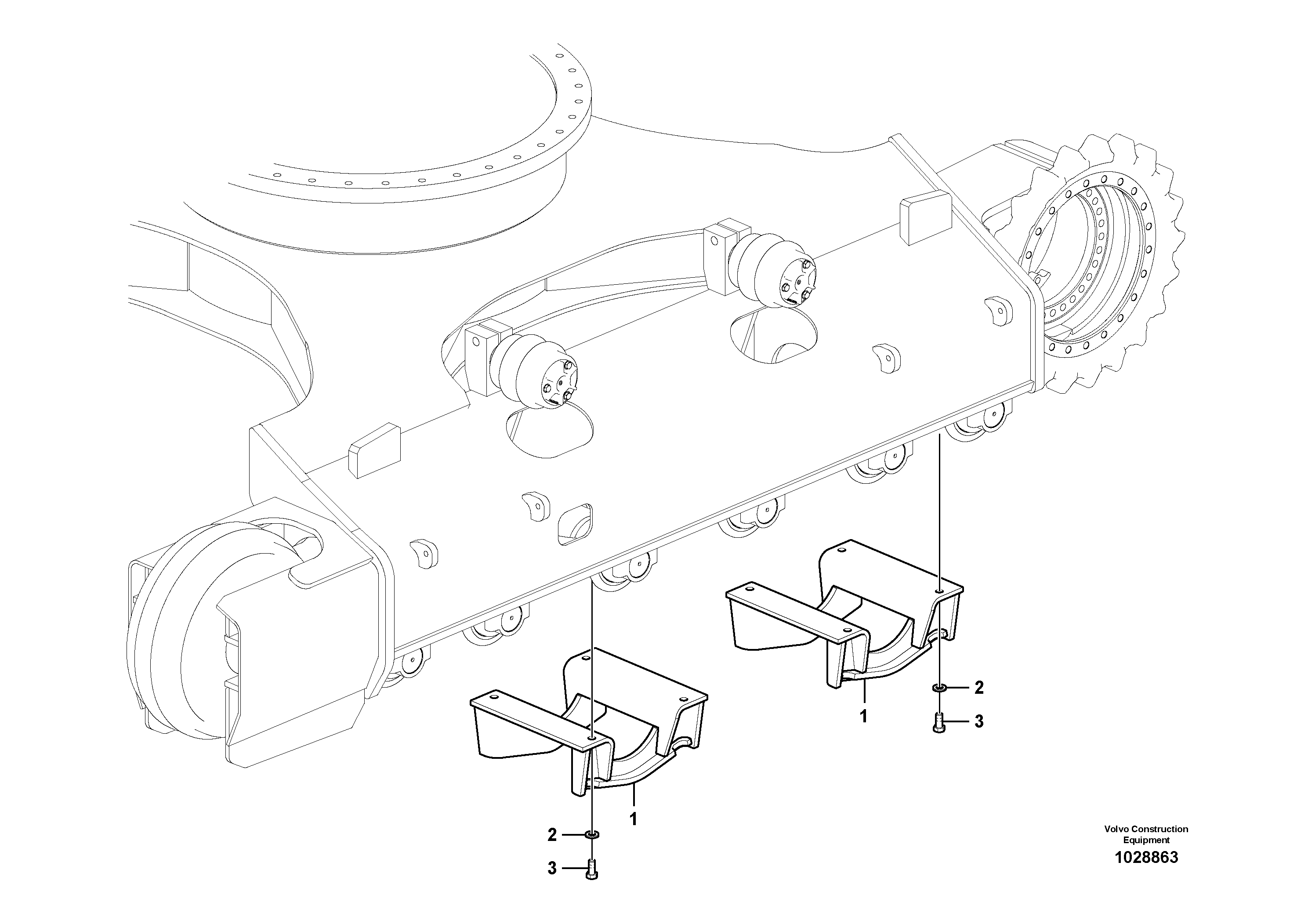 2
1
3
1
2
3
Volvo Construction Equipment
1028863