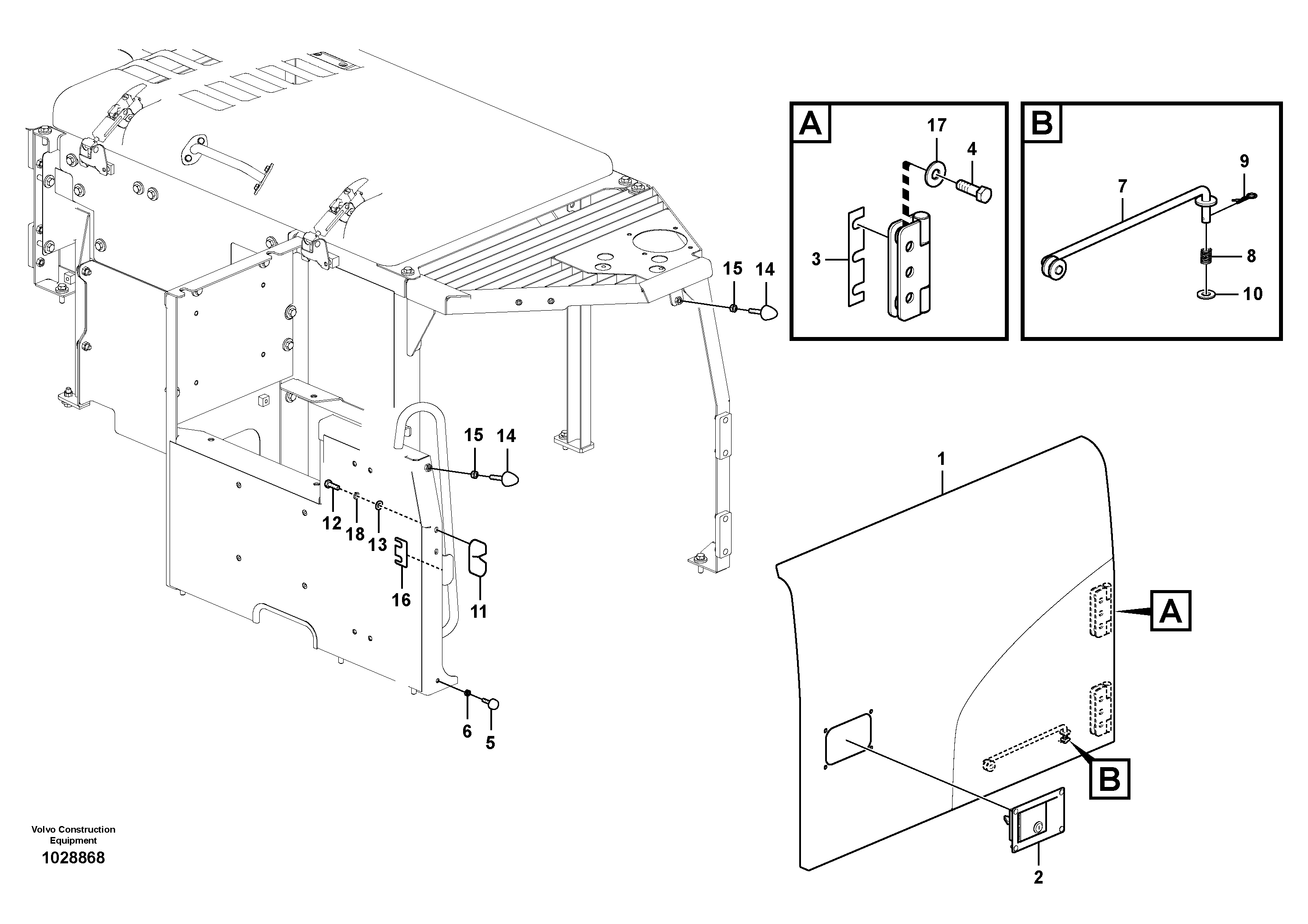 A
17
4
3

B
9
7
8
10

15
14

15
14

12
18
13
16
11

6
5

1
A
B
2

Volvo Construction Equipment
1028868