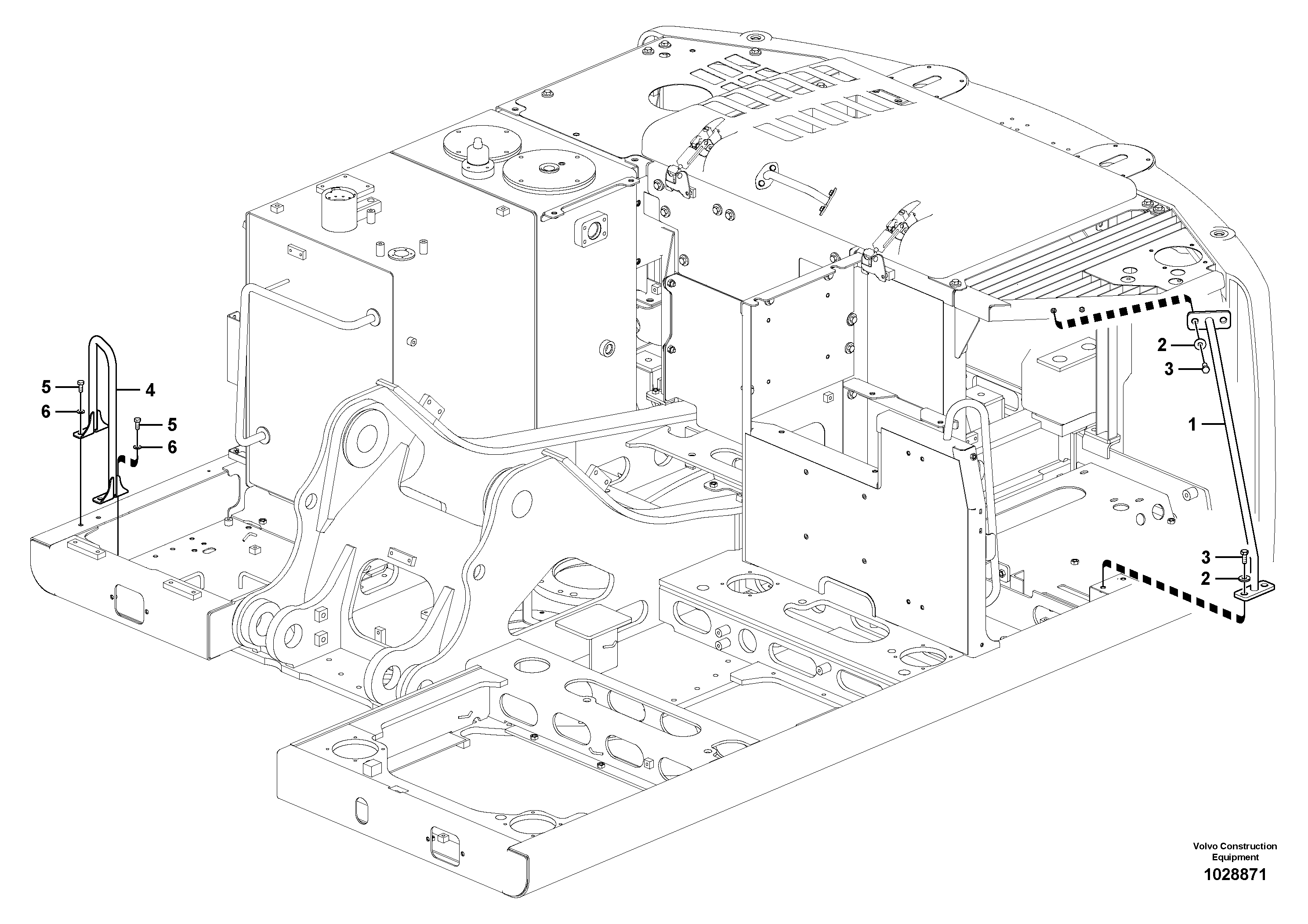 5
4
6
5
6
2
3
1
3
2

Volvo Construction Equipment
1028871