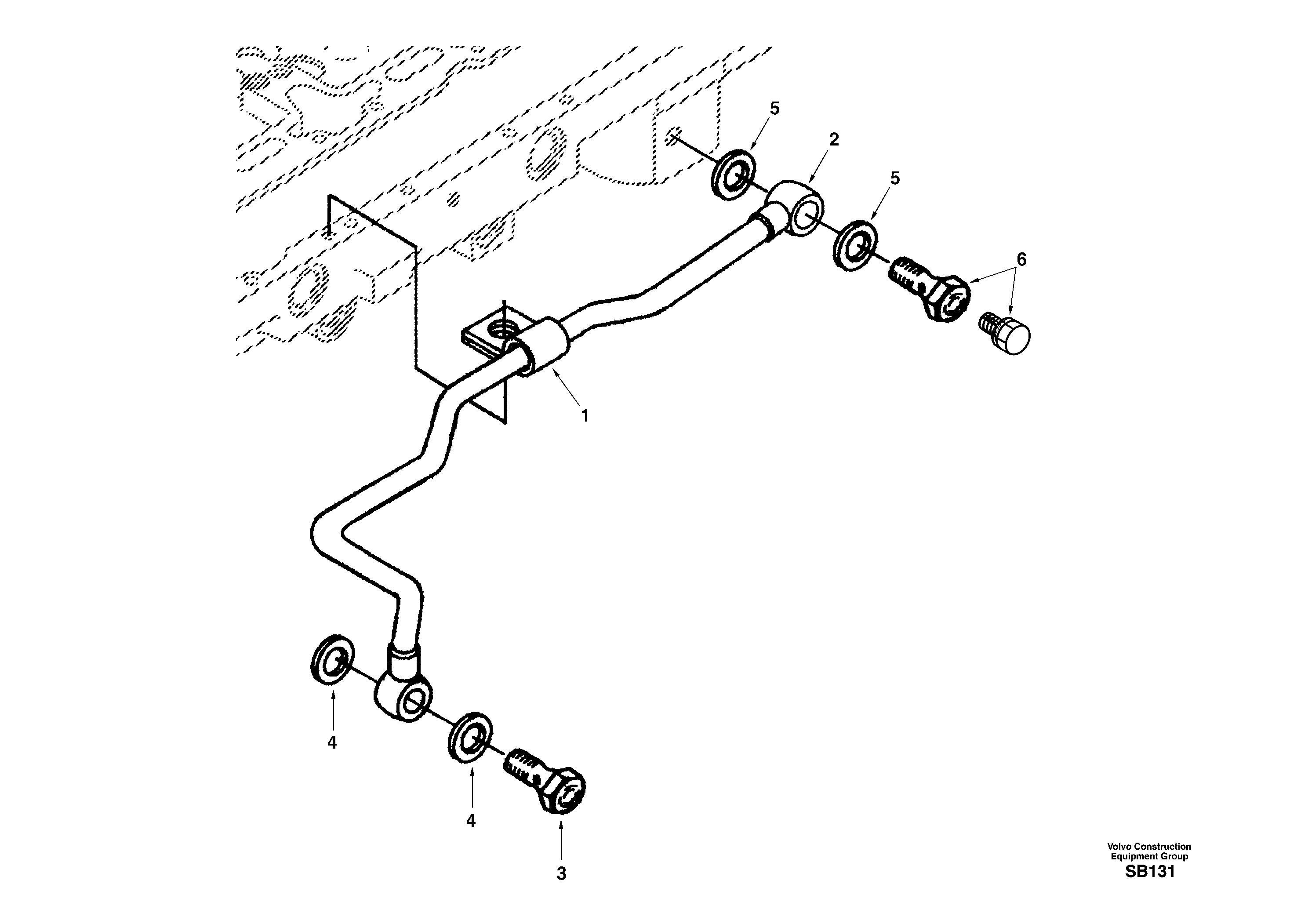 5
2
5
6
1
4
4
3

Volvo Construction Equipment Group
SB131