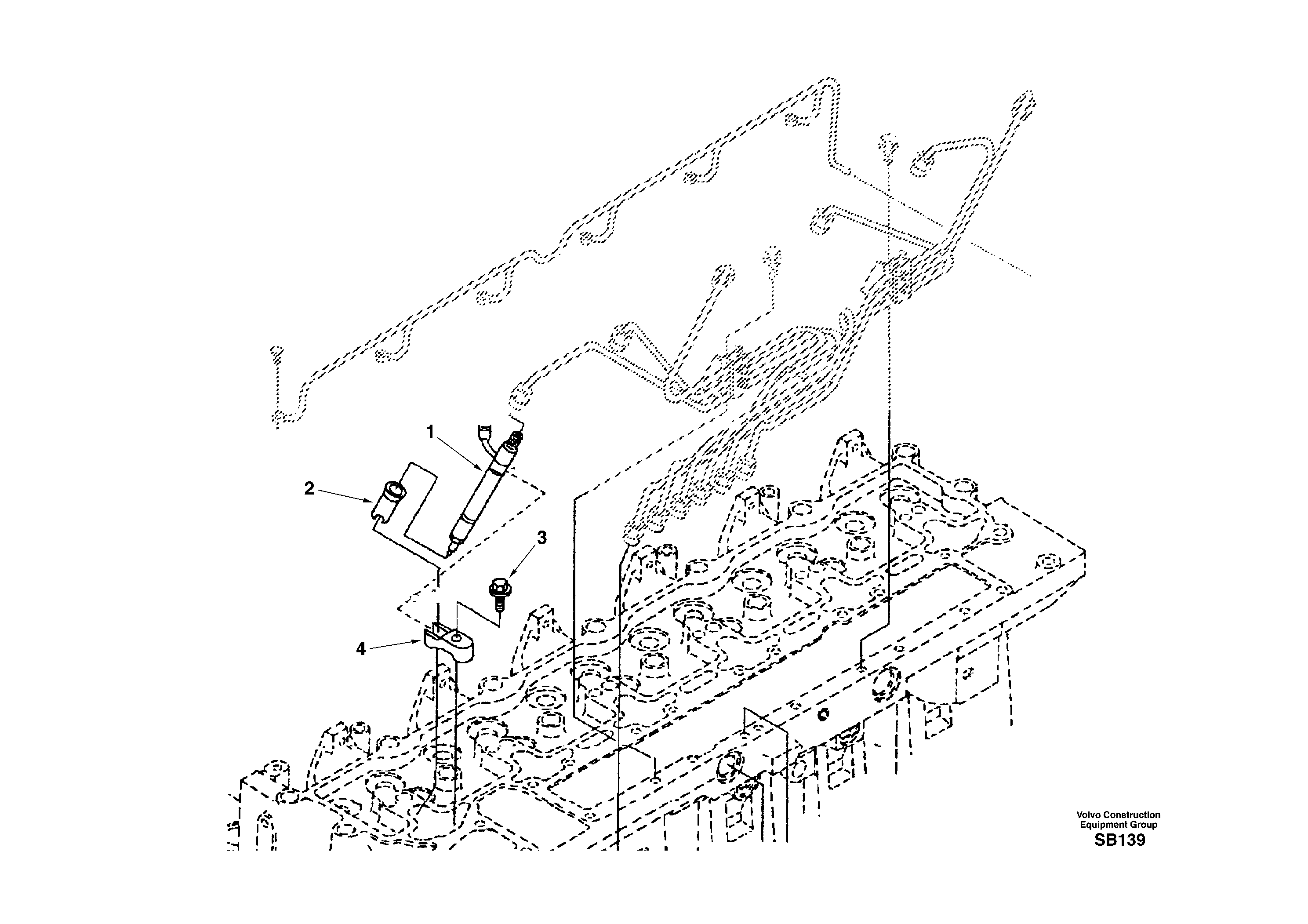 1
2
3
4

Volvo Construction Equipment Group
SB139