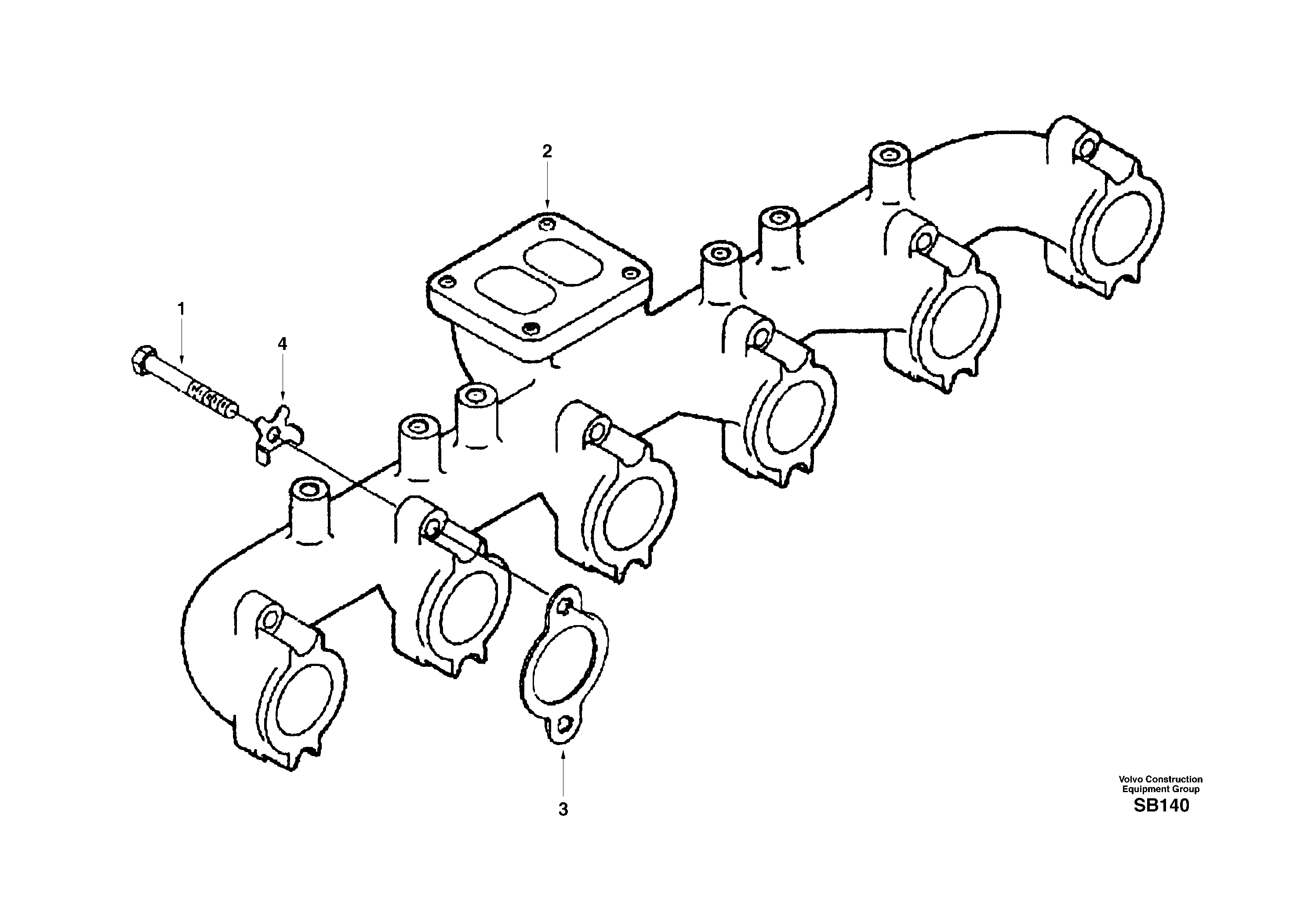 2

1

4

3

Volvo Construction Equipment Group
SB140