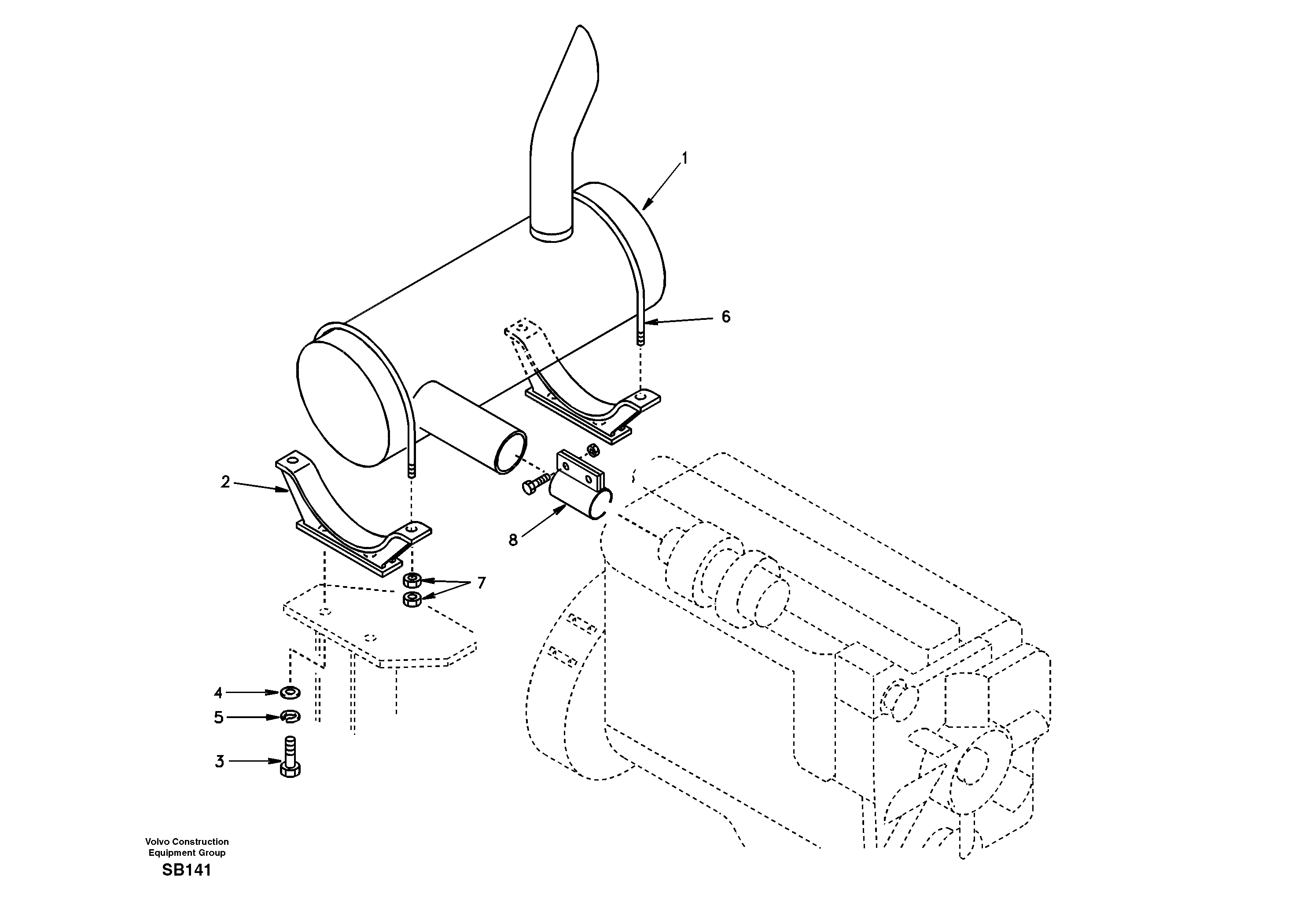 1

6

2

8

7

4

5

3

Volvo Construction Equipment Group

SB141