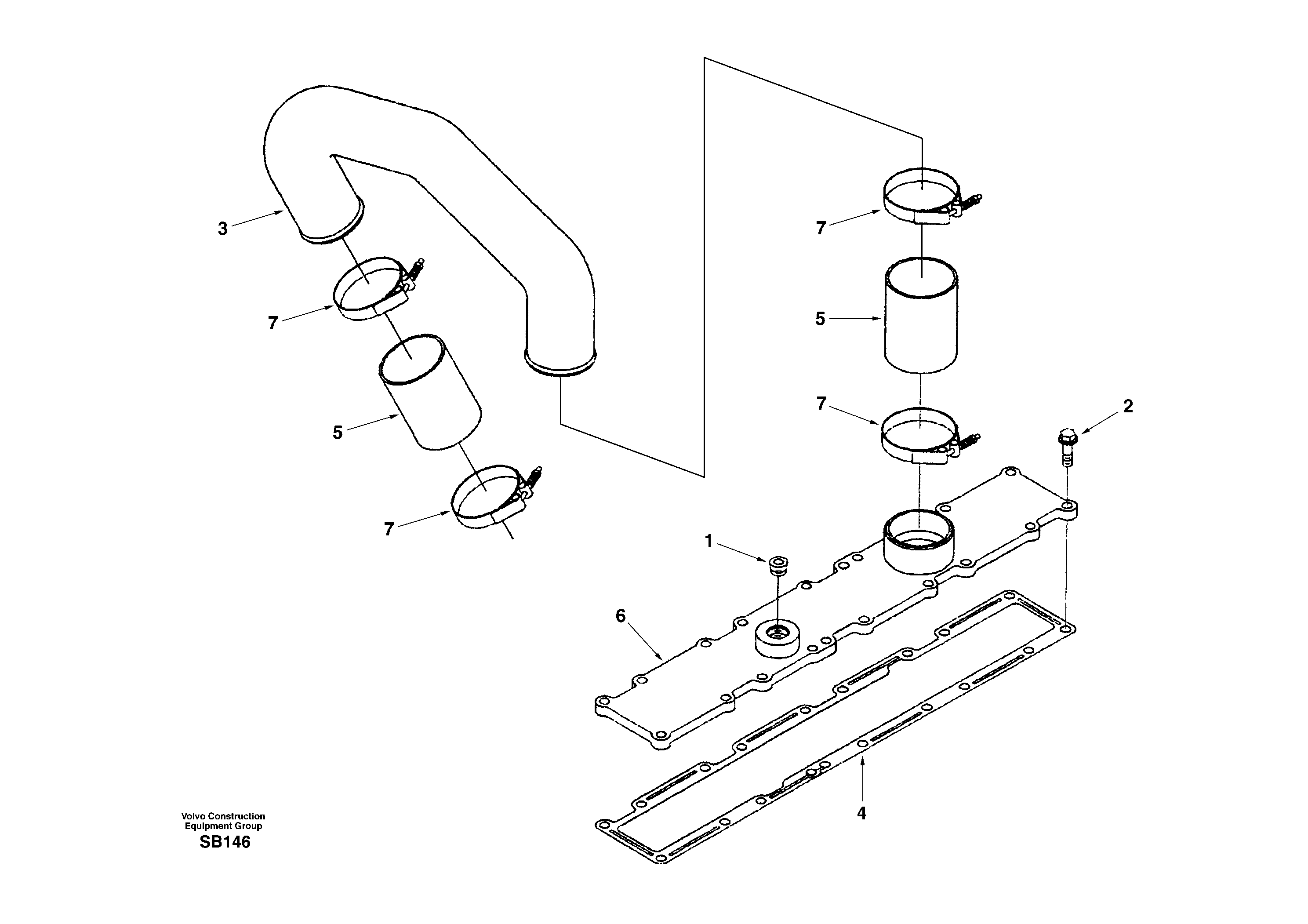 3

7

5

7

7

5

7

2

1

6

4

Volvo Construction Equipment Group
SB146