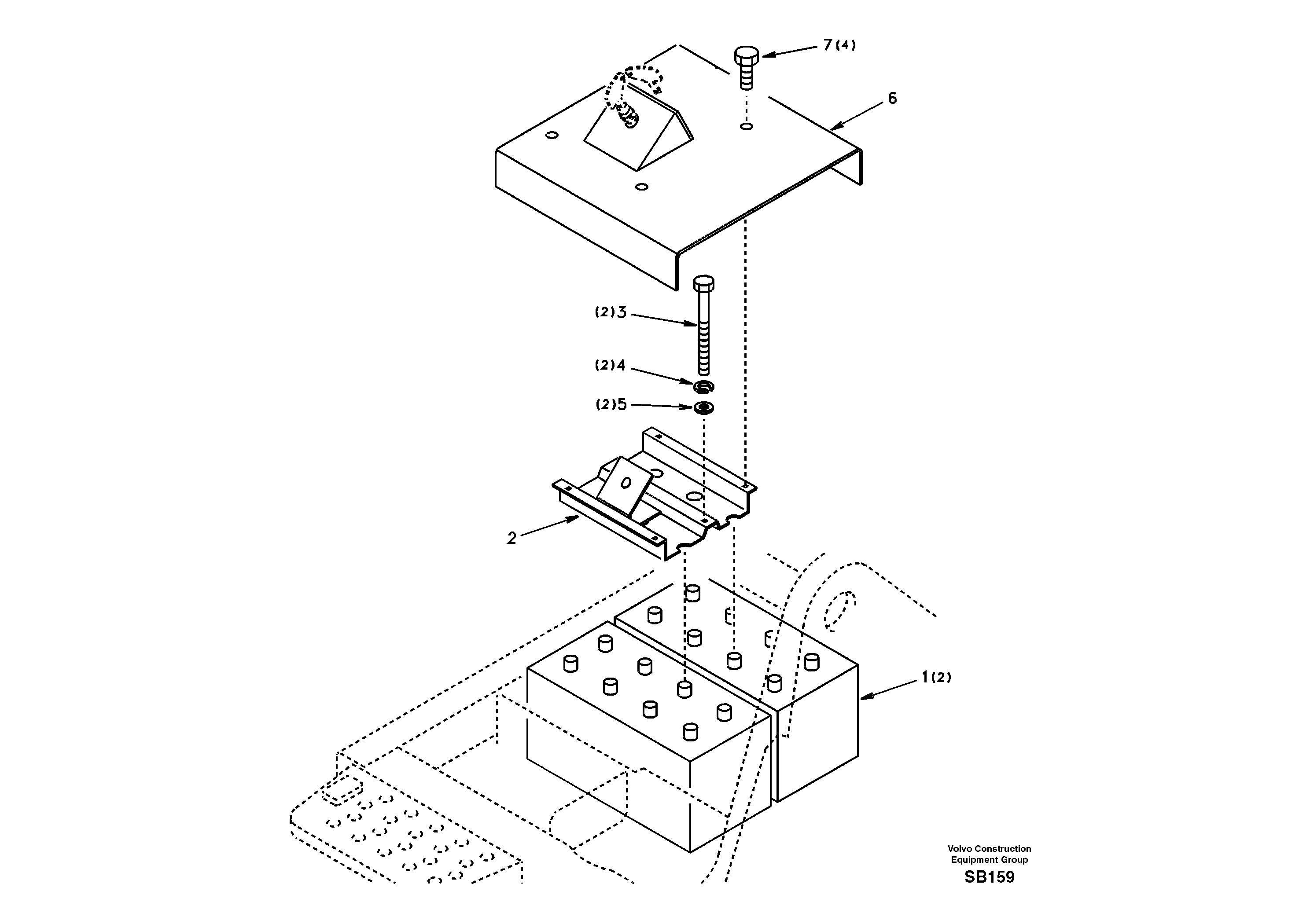 7(4)

6

(2)3

(2)4

(2)5

2

1(2)

Volvo Construction Equipment Group

SB159