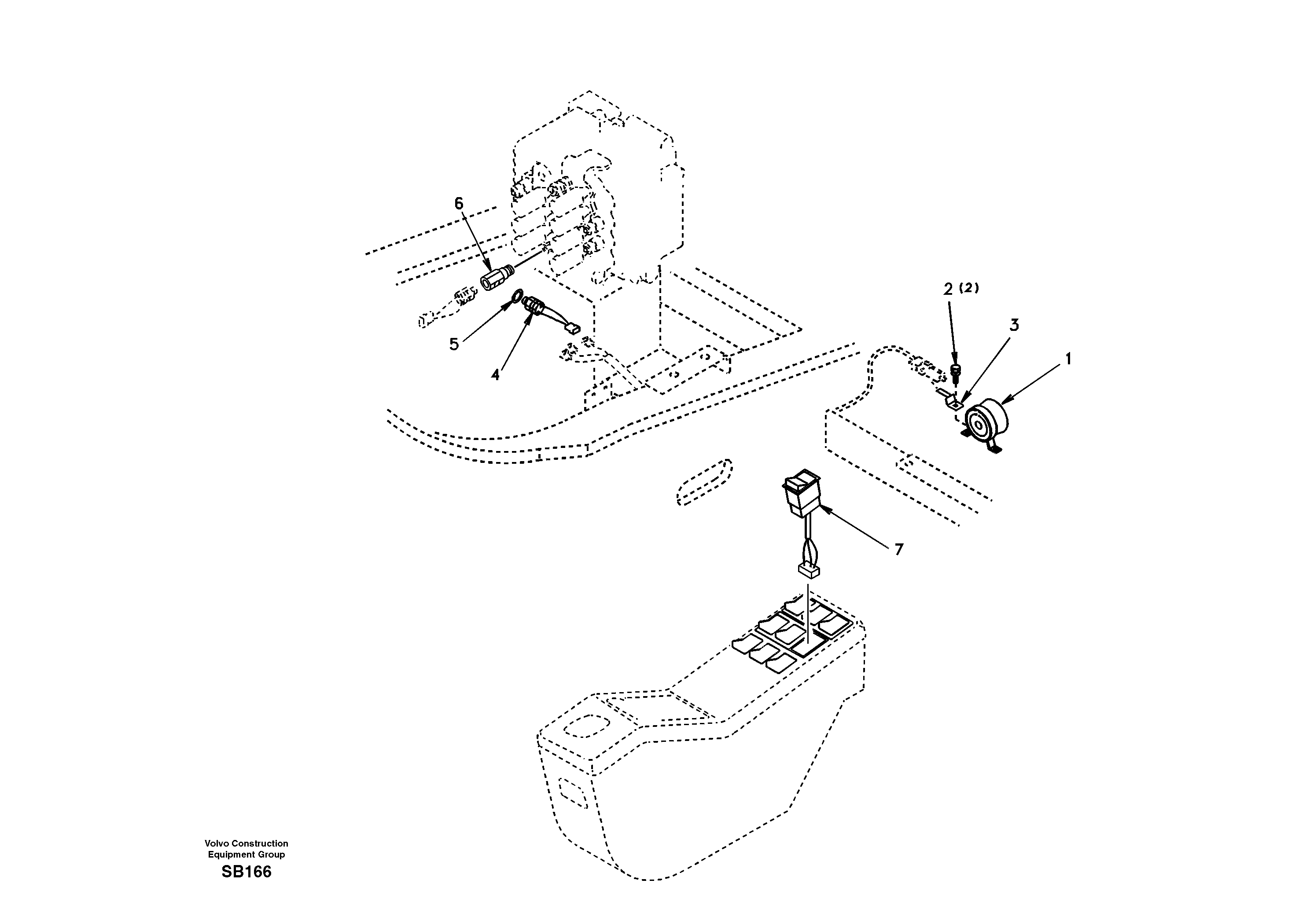 6

2 (2)

3

1

5

4

7

Volvo Construction Equipment Group

SB166