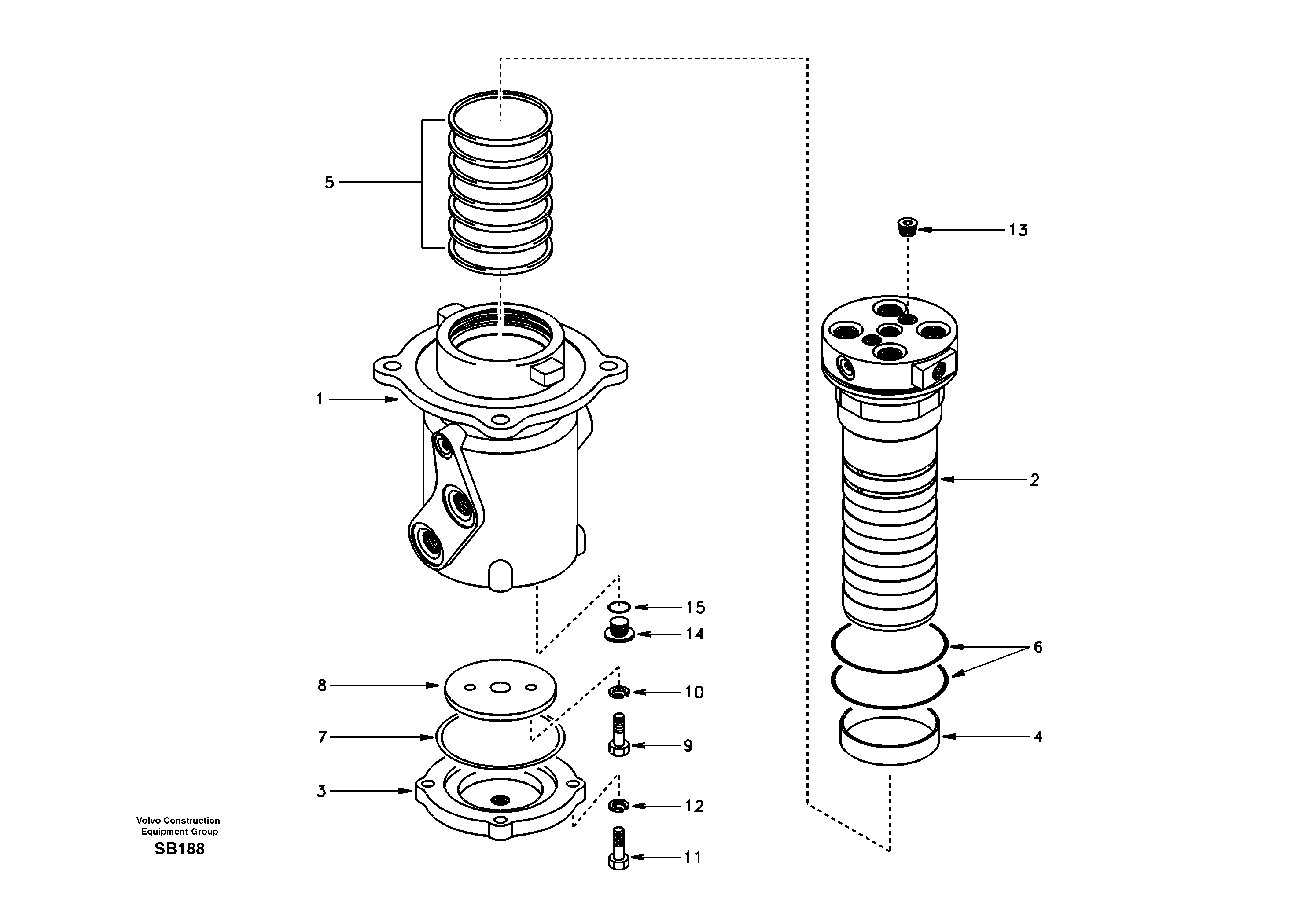 5

13

1

2

15

14

6

8

10

7

9

4

3

12

11

Volvo Construction Equipment Group

SB188