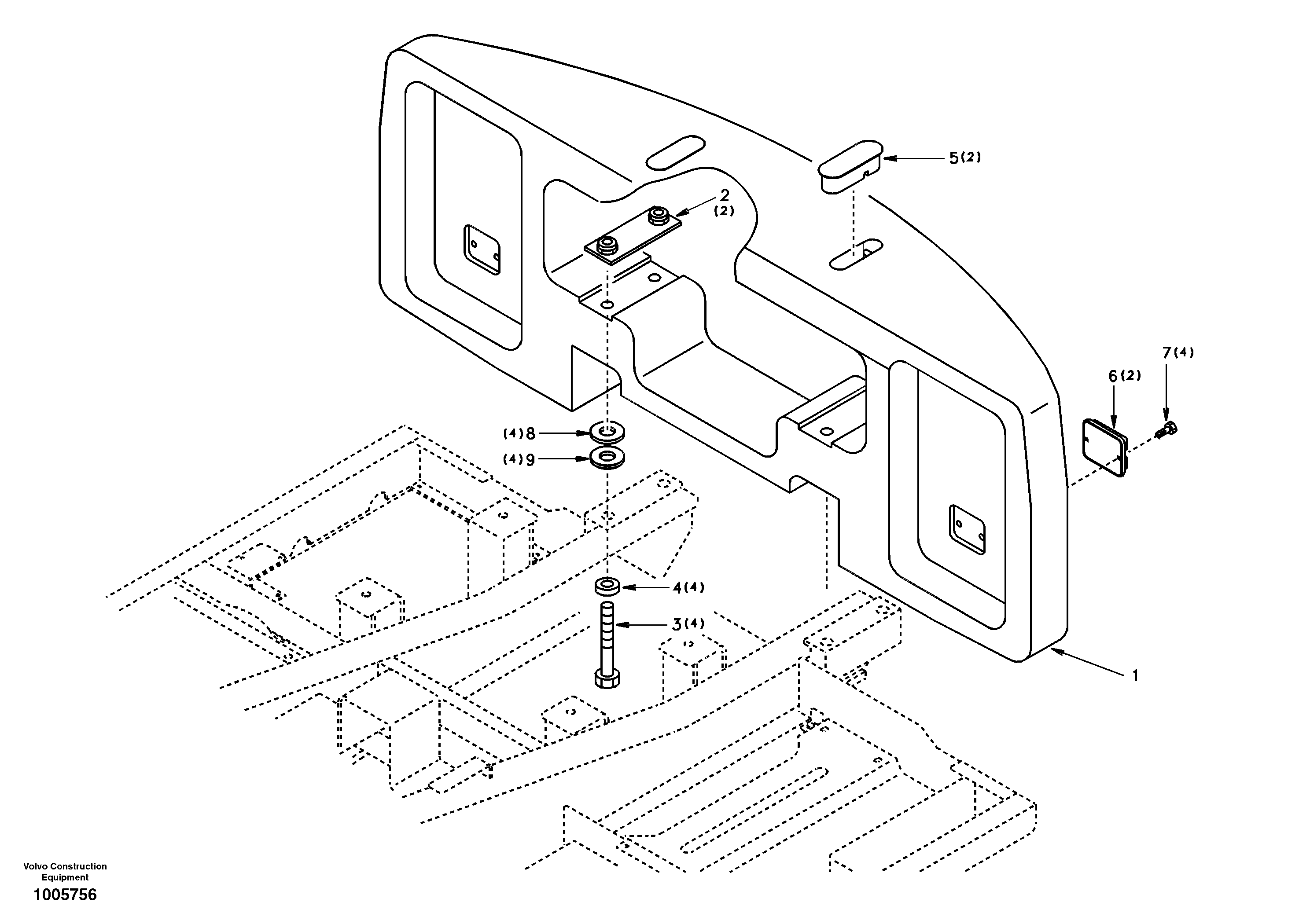 5(2)

2
(2)

7(4)

6(2)

(4)8

(4)9

4(4)

3(4)

1

Volvo Construction Equipment

1005756