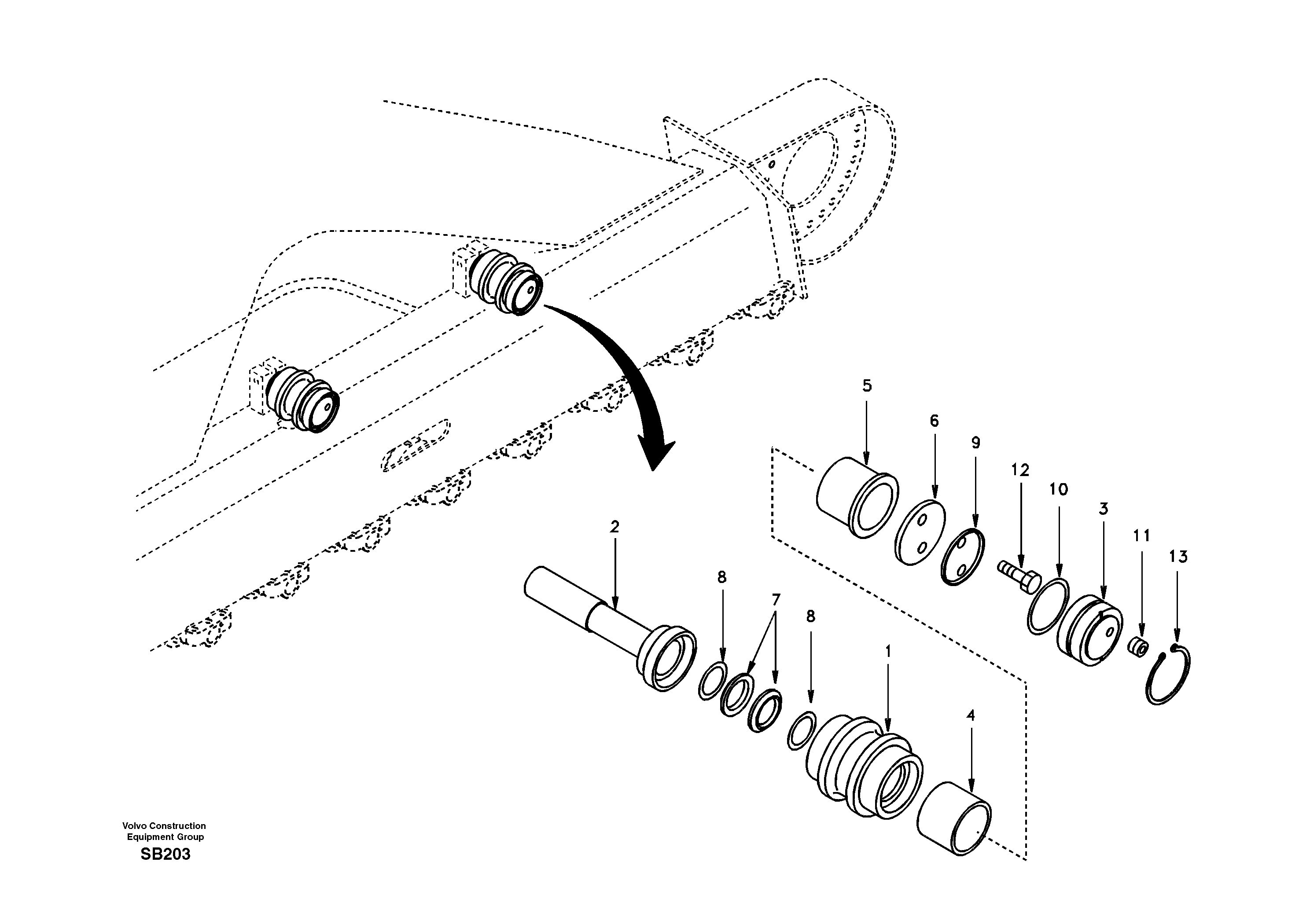 5
6
9
12
10
3
11
13
2
8
7
8
1
4

Volvo Construction
Equipment Group
SB203