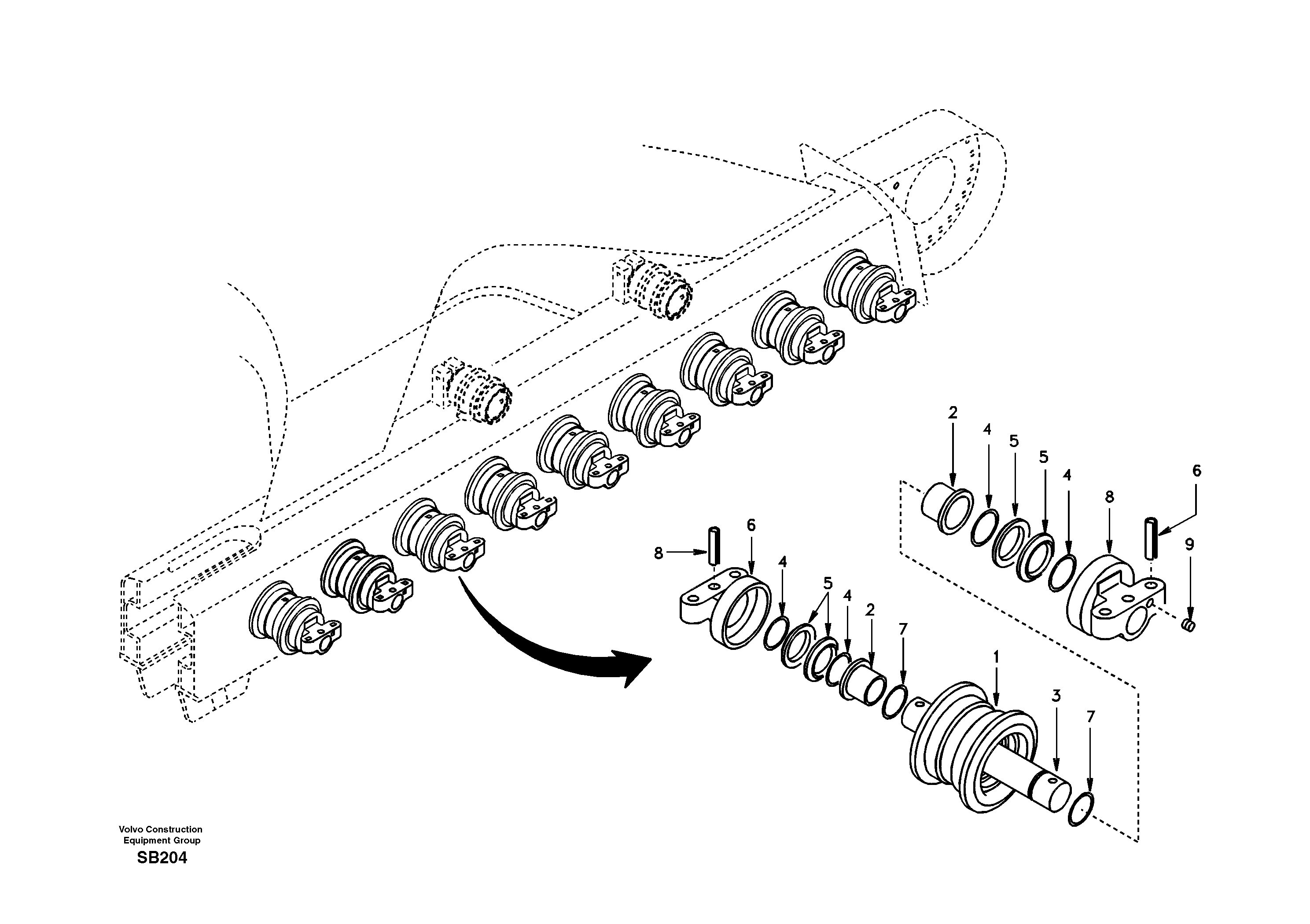 2
4
5
5
4
6
8
9
8
6
4
5
4
2
7
1
3
7

Volvo Construction Equipment Group
SB204